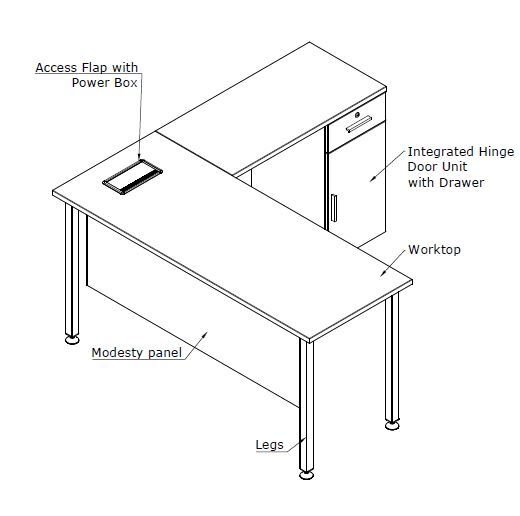 Access Flap with
Power Box

Integrated Hinge
Door Unit
with Drawer

Worktop

Modesty panel

Legs