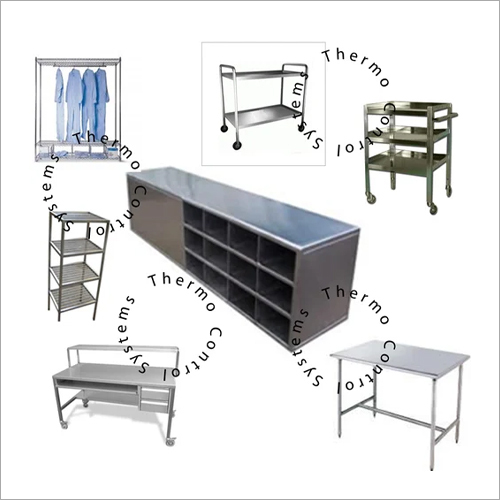 Thermo Control Systems

Thermo Control Systems

Thermo Control Systems

Thermo Control Systems