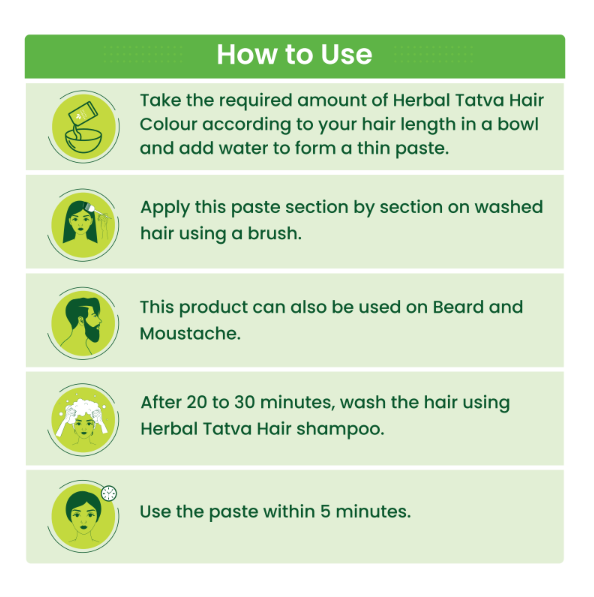 How to Use

Take the required amount of Herbal Tatva Hair Colour according to your hair length in a bowl and add water to form a thin paste.

Apply this paste section by section on washed hair using a brush.

This product can also be used on Beard and Moustache.

After 20 to 30 minutes, wash the hair using Herbal Tatva Hair shampoo.

Use the paste within 5 minutes.