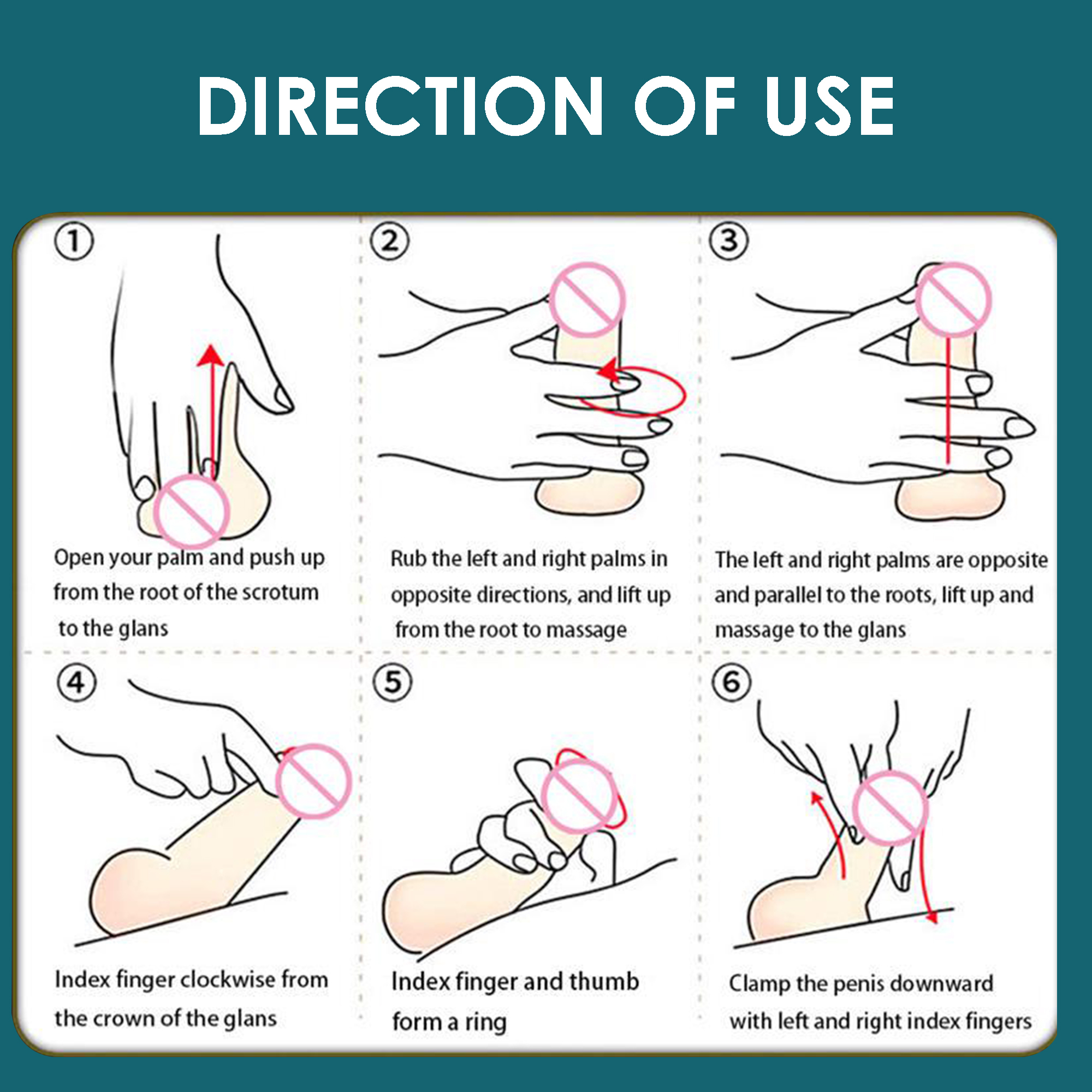 DIRECTION OF USE

①
Open your palm and push up from the root of the scrotum to the glans

②
Rub the left and right palms in opposite directions, and lift up from the root to massage

③
The left and right palms are opposite and parallel to the roots, lift up and massage to the glans

④
Index finger clockwise from the crown of the glans

⑤
Index finger and thumb form a ring

⑥
Clamp the penis downward with left and right index fingers