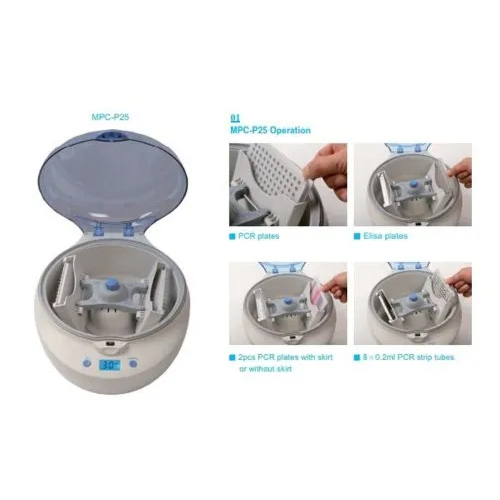 MPC-P25

30

01
MPC-P25 Operation

PCR plates

Elisa plates

2pcs PCR plates with skirt or without skirt

8 × 0.2ml PCR strip tubes