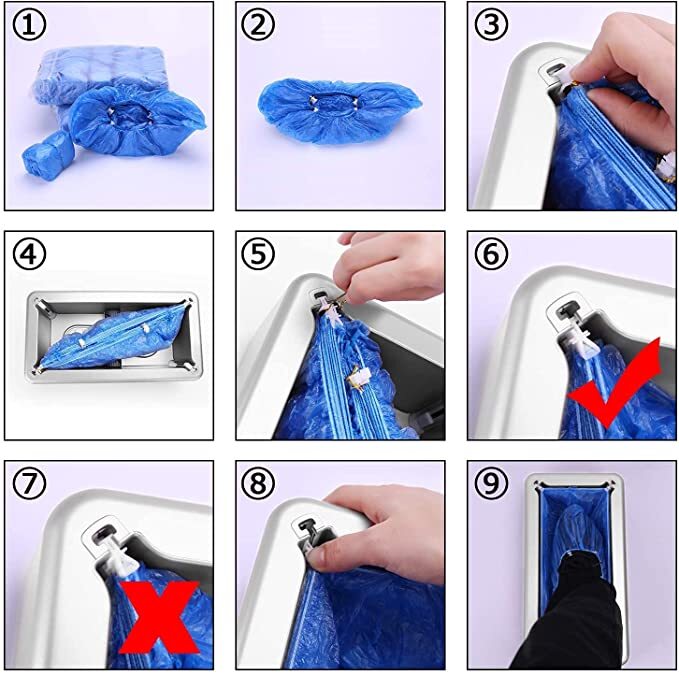 ①

②

③

④

⑤

⑥

⑦

⑧

⑨