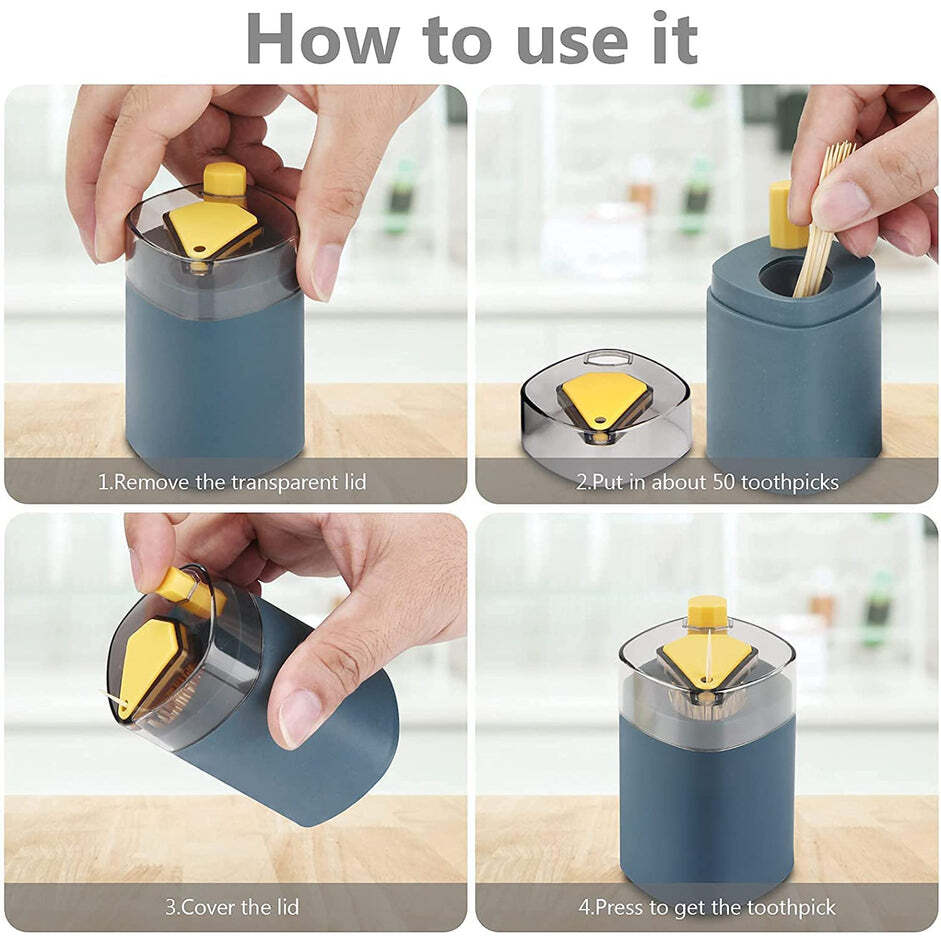 How to use it

1.Remove the transparent lid

2.Put in about 50 toothpicks

3.Cover the lid

4.Press to get the toothpick