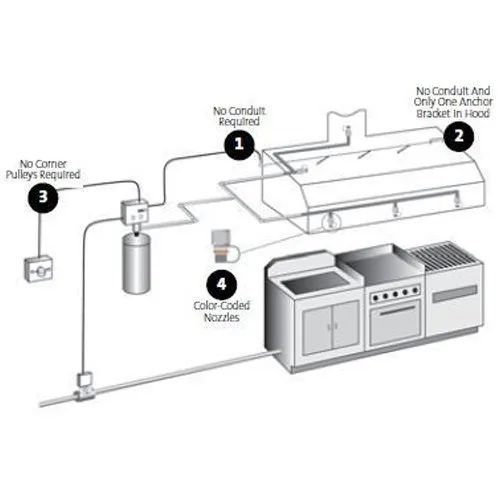 No Conduit And Only One Anchor Bracket In Hood

2

No Conduit Required

1

No Corner Pulleys Required

3

4

Color-Coded Nozzles