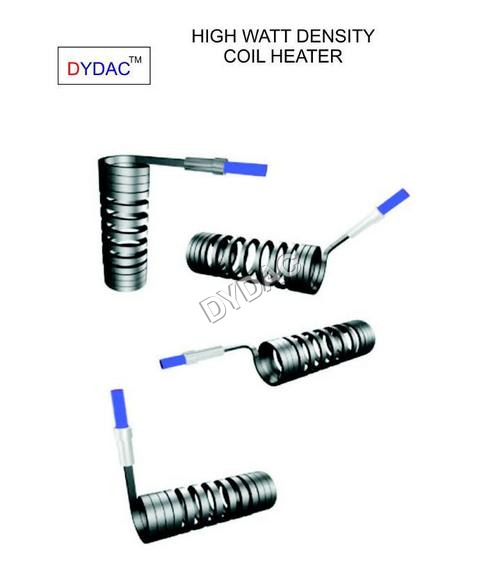 DYDAC™

HIGH WATT DENSITY
COIL HEATER

DYDAC