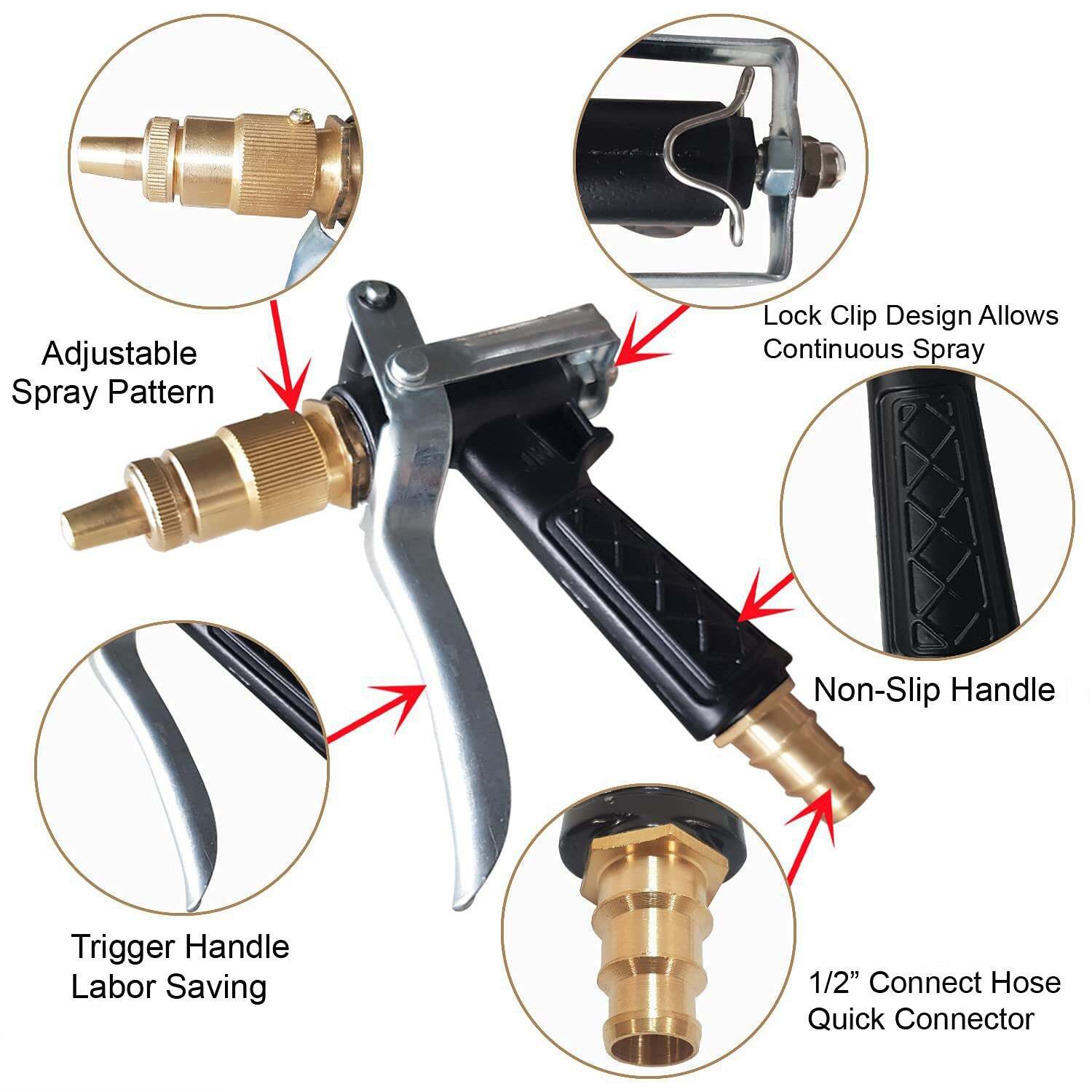 Adjustable Spray Pattern

Lock Clip Design Allows Continuous Spray

Non-Slip Handle

Trigger Handle Labor Saving

1/2” Connect Hose Quick Connector