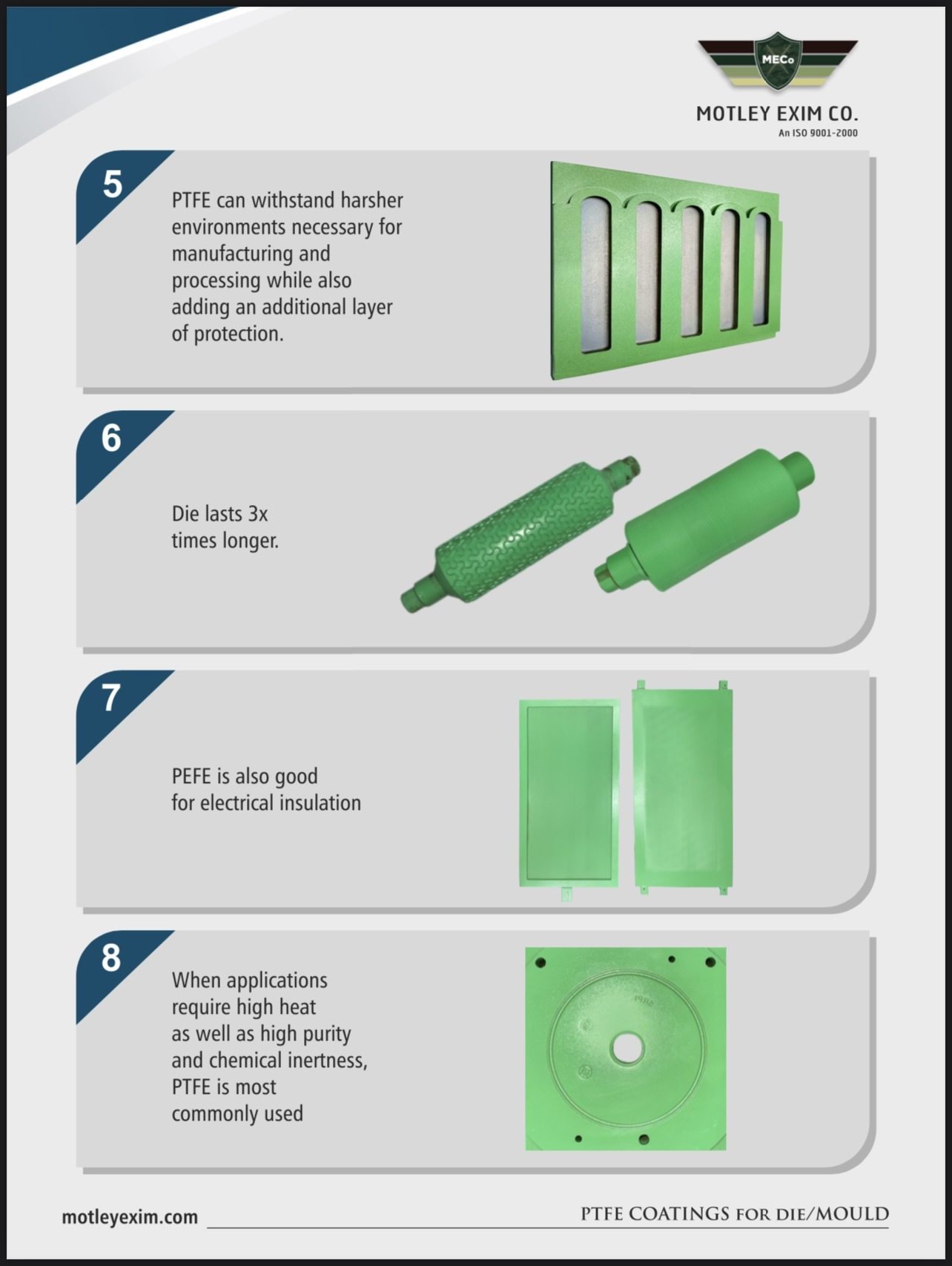 MECo

MOTLEY EXIM CO.

An ISO 9001-2000

5

PTFE can withstand harsher environments necessary for manufacturing and processing while also adding an additional layer of protection.

6

Die lasts 3x times longer.

7

PEFE is also good for electrical insulation

8

When applications require high heat as well as high purity and chemical inertness, PTFE is most commonly used

motleyexim.com

PTFE COATINGS FOR DIE/MOULD