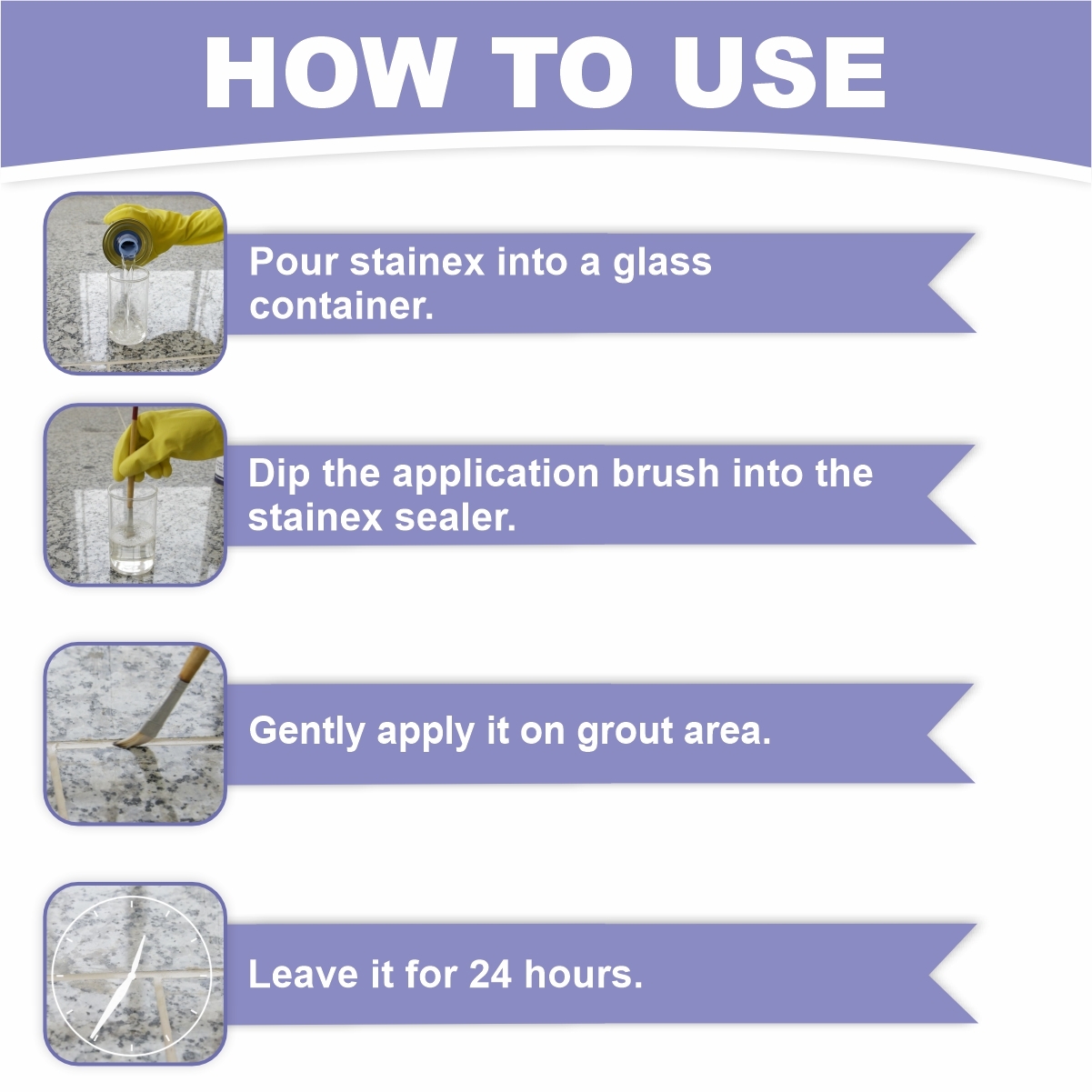 HOW TO USE

Pour stainex into a glass container.

Dip the application brush into the stainex sealer.

Gently apply it on grout area.

Leave it for 24 hours.