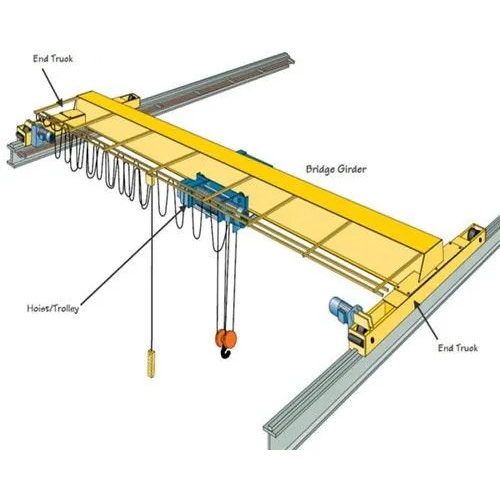 End Truck

Bridge Girder

Hoist/Trolley

End Truck