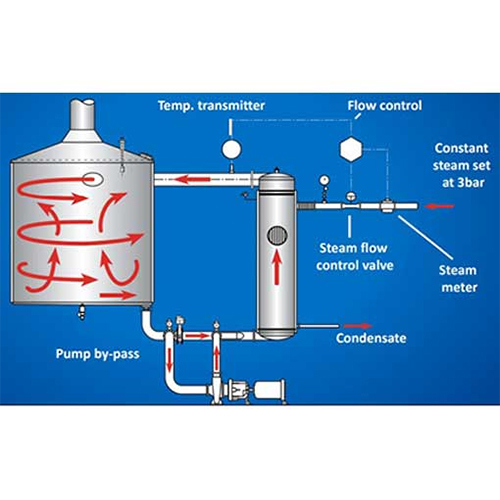 Temp. transmitter

Flow control

Constant steam set at 3bar

Steam flow control valve

Steam meter

Condensate

Pump by-pass