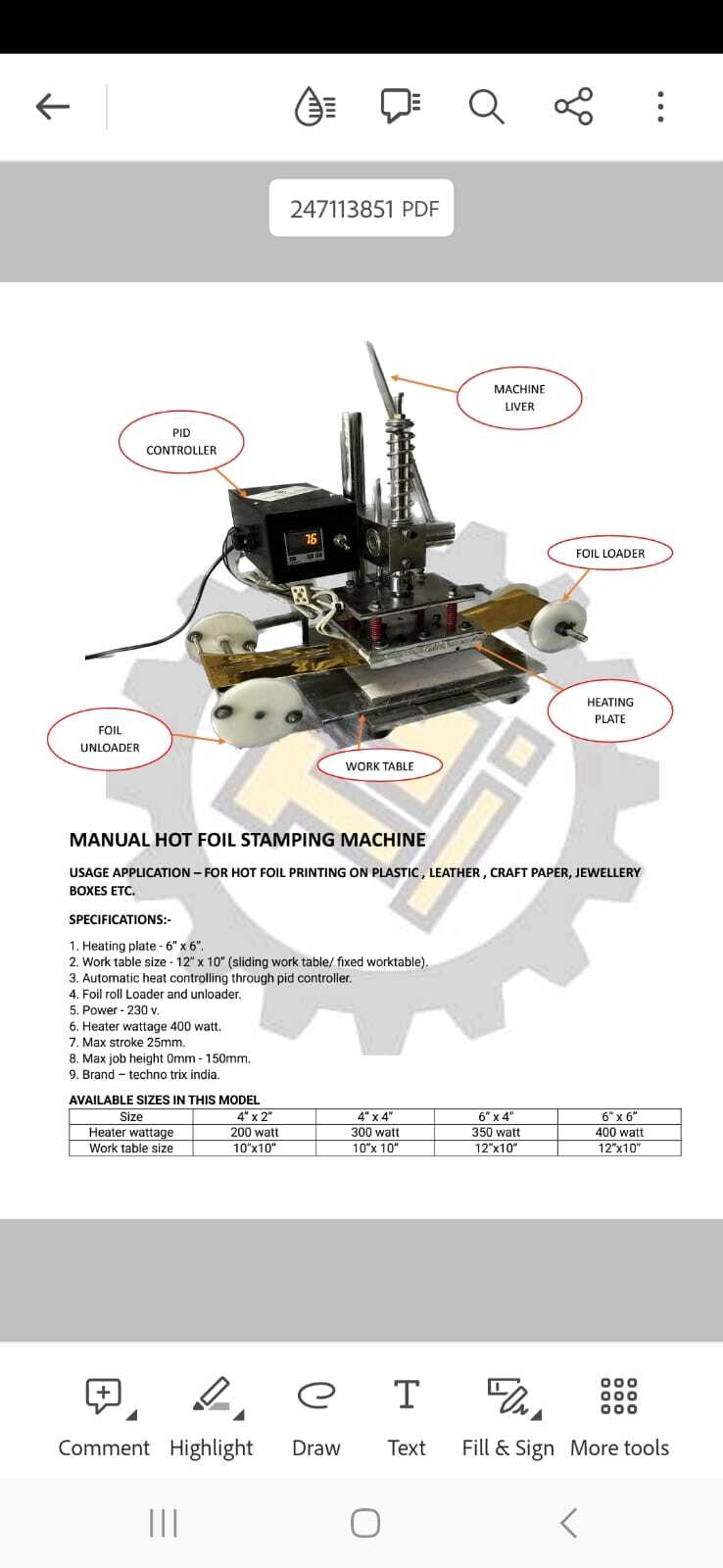 247113851 PDF

MACHINE LIVER

PID CONTROLLER

76

FOIL LOADER

HEATING PLATE

FOIL UNLOADER

WORK TABLE

MANUAL HOT FOIL STAMPING MACHINE

USAGE APPLICATION – FOR HOT FOIL PRINTING ON PLASTIC , LEATHER , CRAFT PAPER, JEWELLERY BOXES ETC.

SPECIFICATIONS:-

1. Heating plate - 6" x 6".
2. Work table size - 12" x 10" (sliding work table/ fixed worktable).
3. Automatic heat controlling through pid controller.
4. Foil roll Loader and unloader.
5. Power - 230 v.
6. Heater wattage 400 watt.
7. Max stroke 25mm.
8. Max job height 0mm - 150mm.
9. Brand – techno trix india.

AVAILABLE SIZES IN THIS MODEL

| Size | 4" x 2" | 4" x 4" | 6" x 4" | 6" x 6" |
|---|---|---|---|---|
| Heater wattage | 200 watt | 300 watt | 350 watt | 400 watt |
| Work table size | 10"x10" | 10"x 10" | 12"x10" | 12"x10" |

Comment Highlight Draw Text Fill & Sign More tools