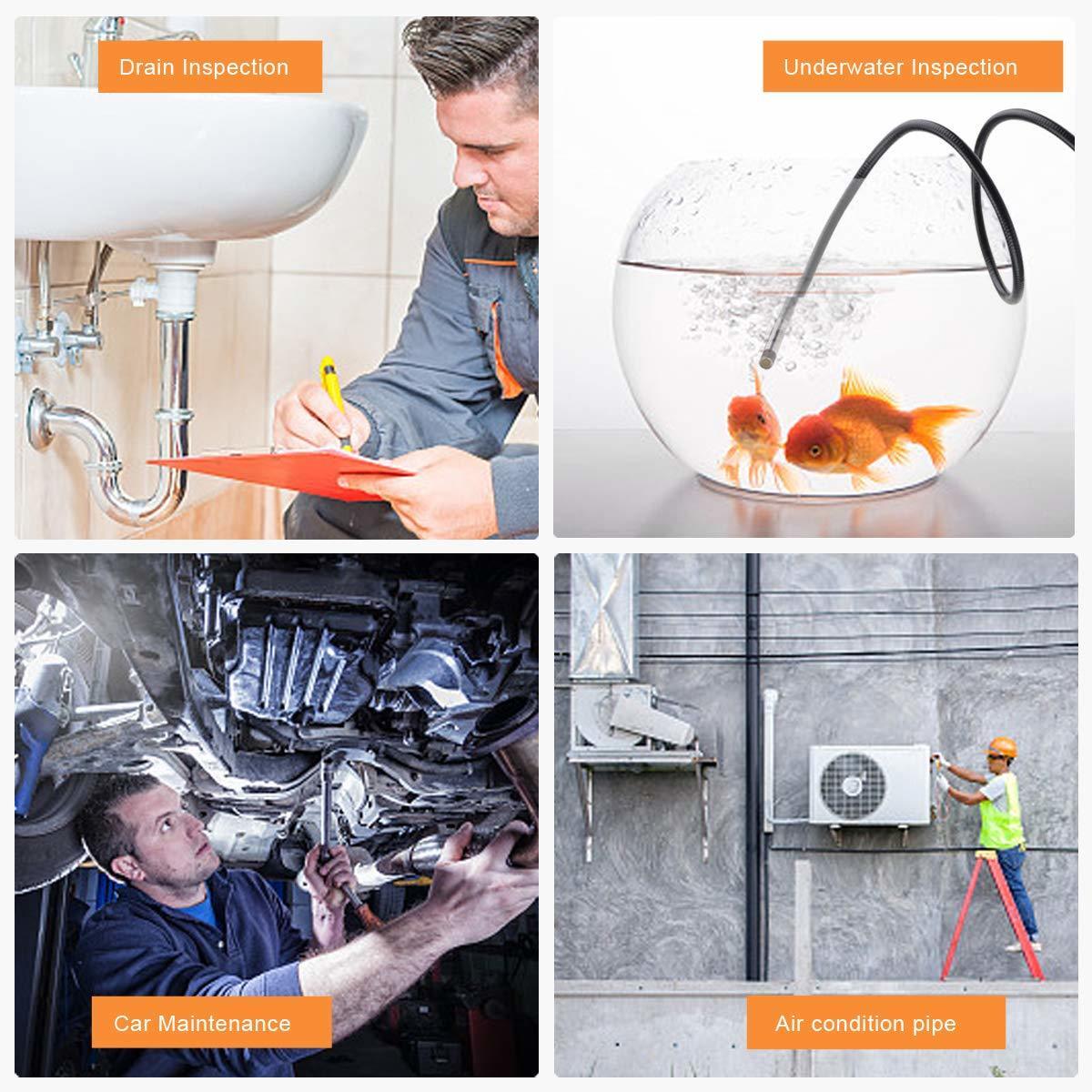 Drain Inspection

Underwater Inspection

Car Maintenance

Air condition pipe