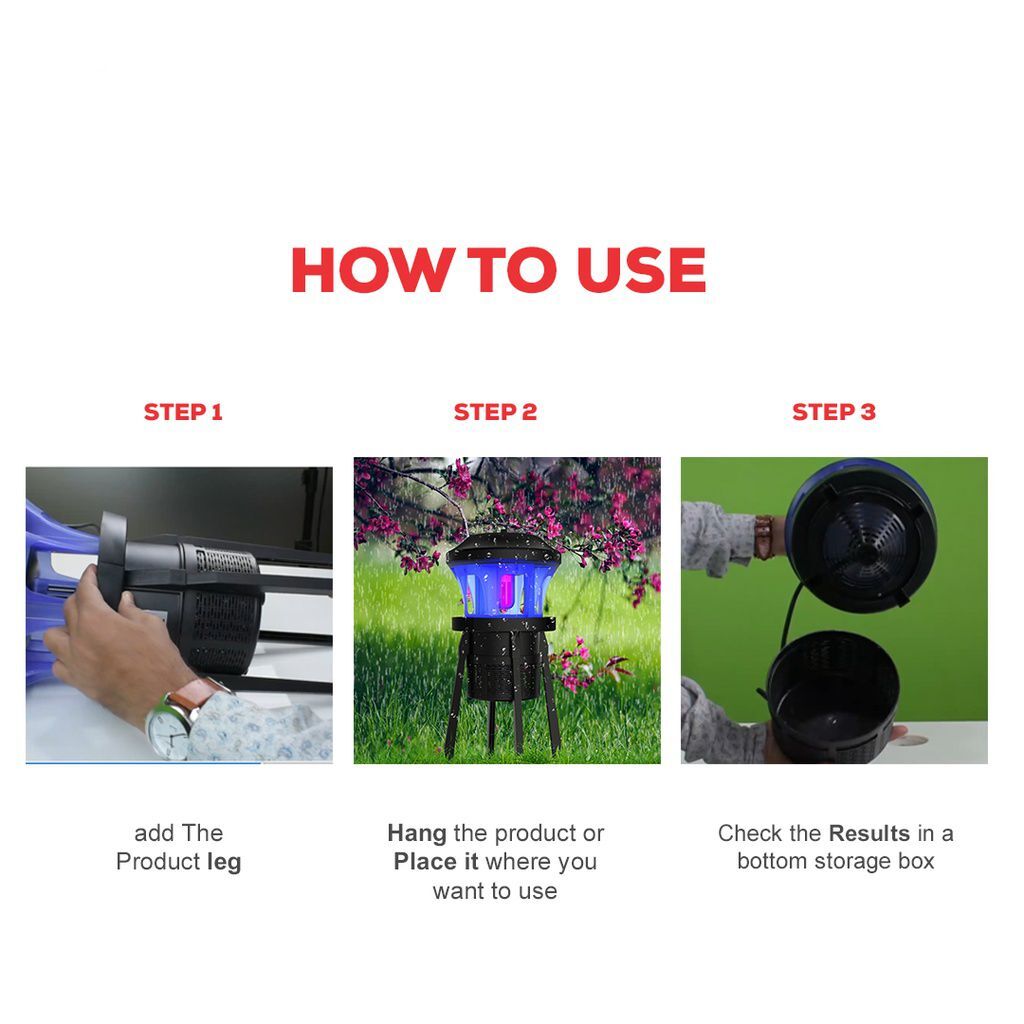 HOW TO USE

STEP 1

add The Product leg

STEP 2

Hang the product or Place it where you want to use

STEP 3

Check the Results in a bottom storage box