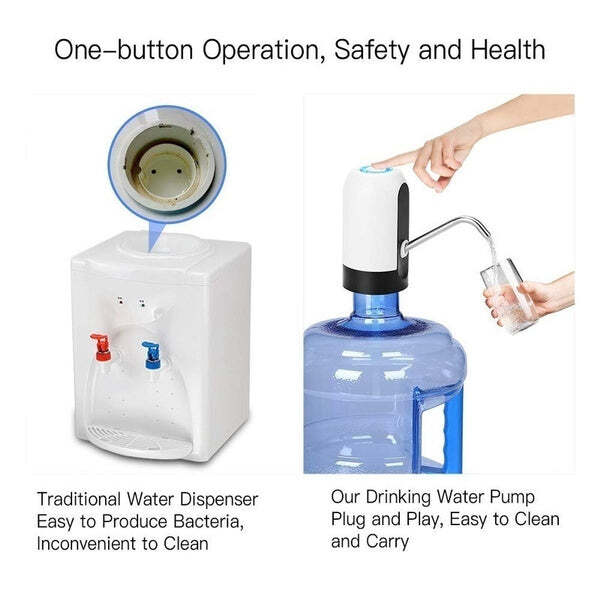 One–button Operation, Safety and Health

Traditional Water Dispenser Easy to Produce Bacteria, Inconvenient to Clean

Our Drinking Water Pump Plug and Play, Easy to Clean and Carry