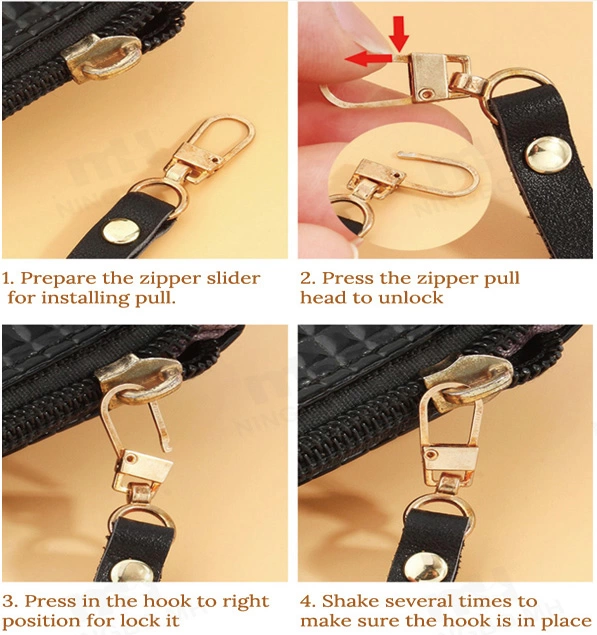 1. Prepare the zipper slider for installing pull.

2. Press the zipper pull head to unlock

3. Press in the hook to right position for lock it

4. Shake several times to make sure the hook is in place