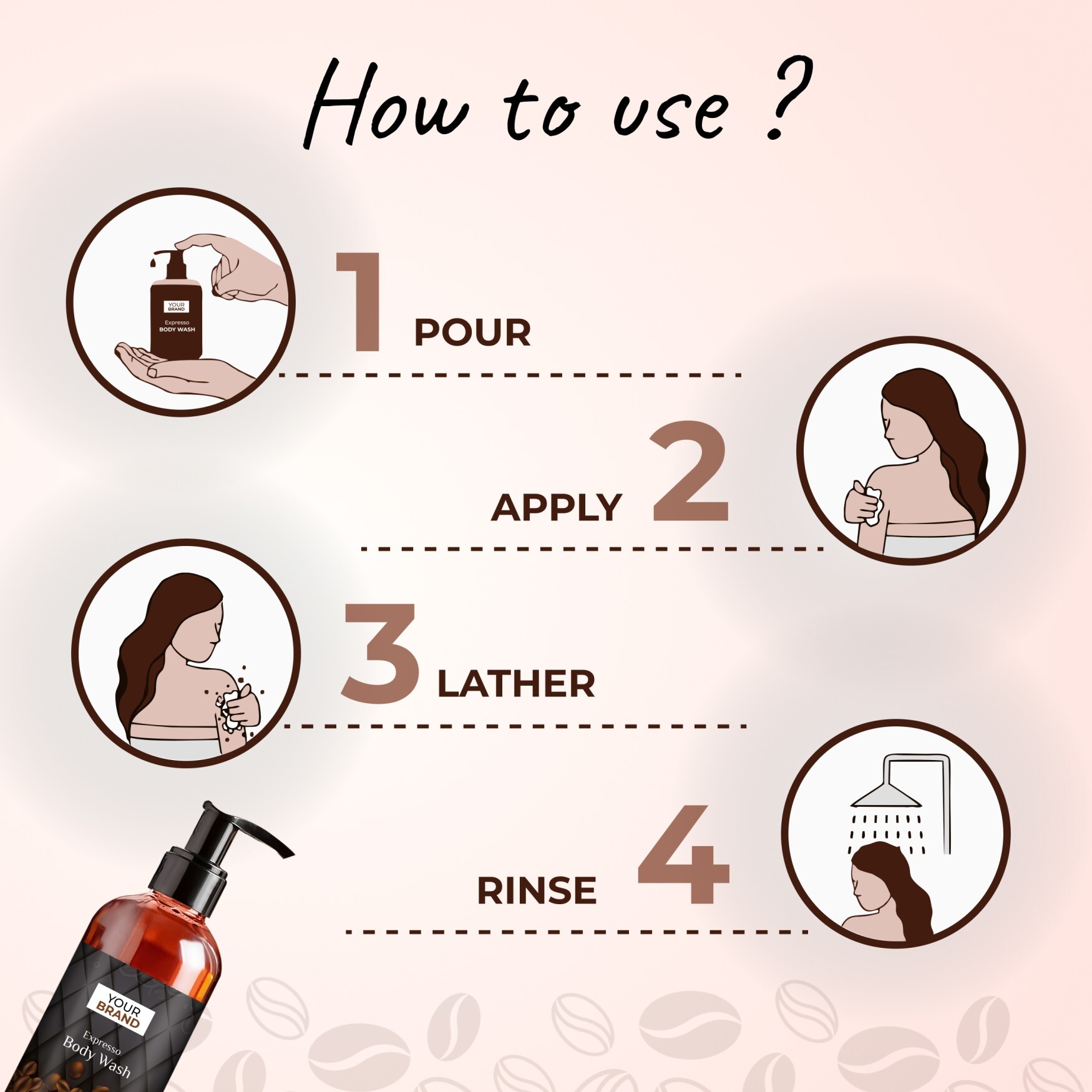 How to use ?

YOUR BRAND
Expresso
BODY WASH

1 POUR

APPLY 2

3 LATHER

RINSE 4

YOUR BRAND
Expresso
Body Wash