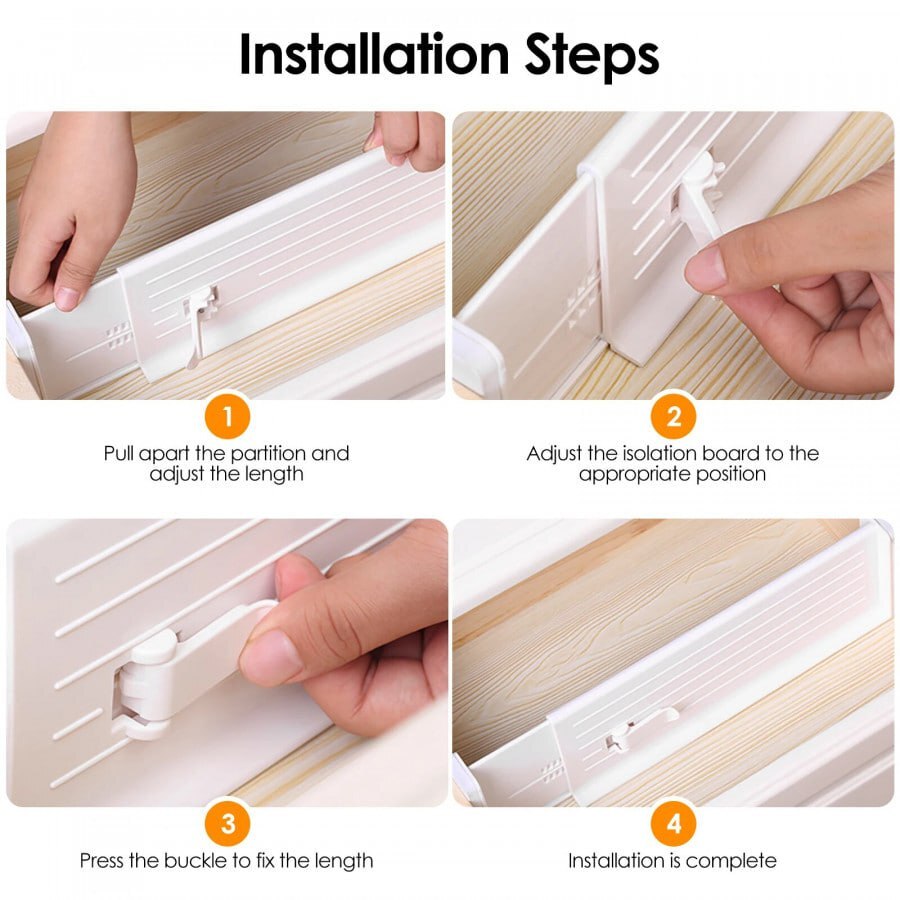 Installation Steps

1

Pull apart the partition and adjust the length

2

Adjust the isolation board to the appropriate position

3

Press the buckle to fix the length

4

Installation is complete