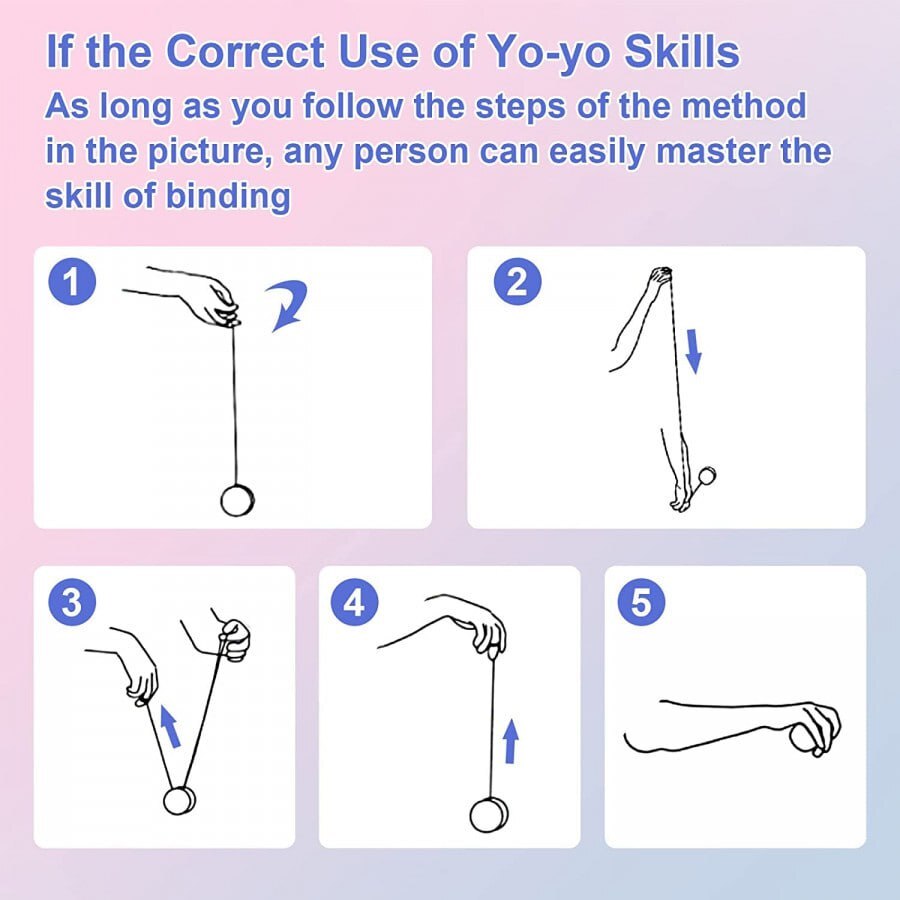 If the Correct Use of Yo-yo Skills

As long as you follow the steps of the method in the picture, any person can easily master the skill of binding

1

2

3

4

5