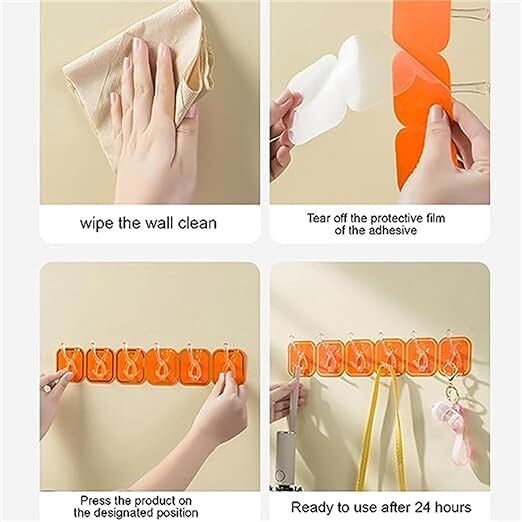 wipe the wall clean

Tear off the protective film of the adhesive

Press the product on the designated position

Ready to use after 24 hours