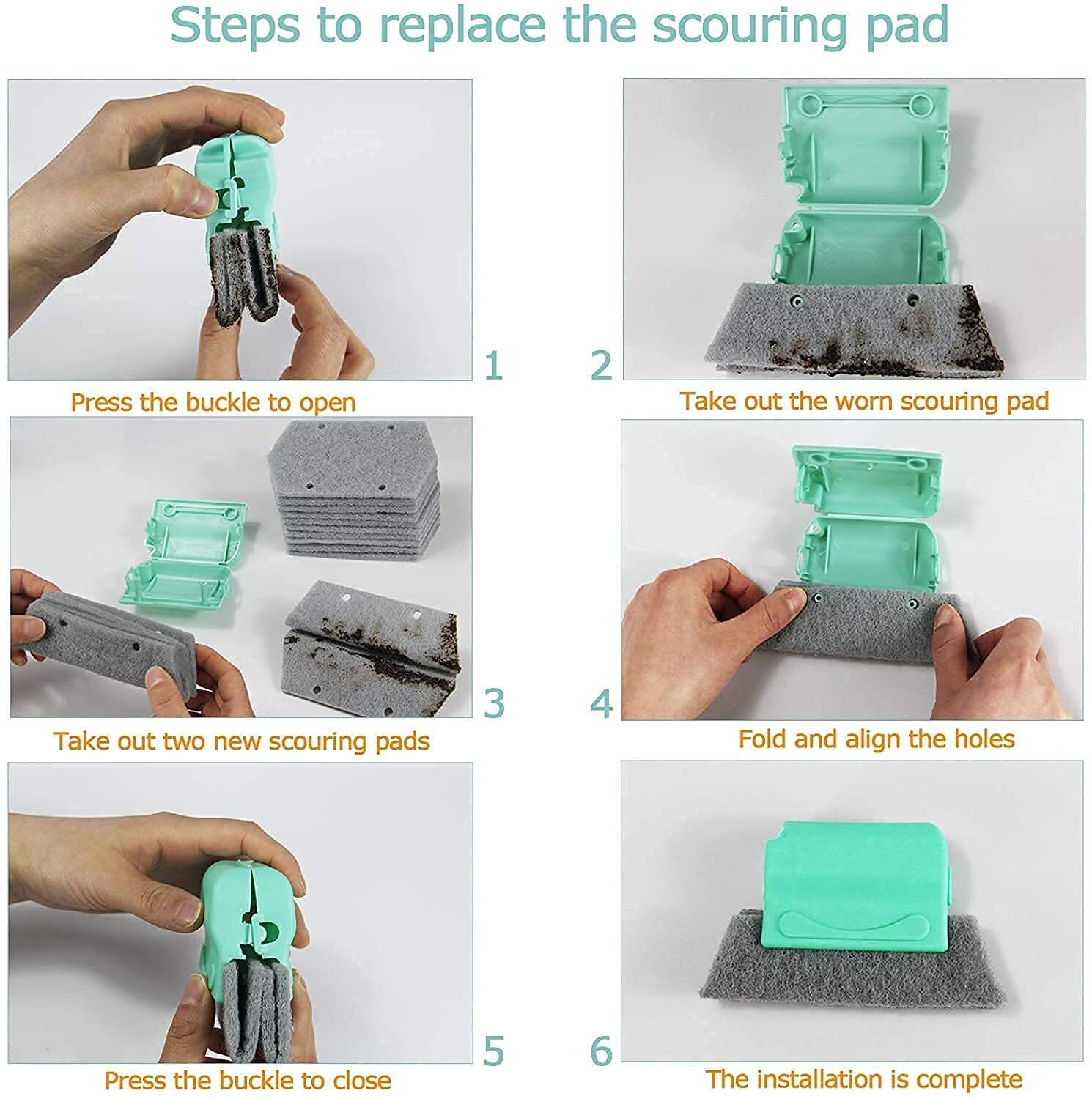 Steps to replace the scouring pad

1
Press the buckle to open

2
Take out the worn scouring pad

3
Take out two new scouring pads

4
Fold and align the holes

5
Press the buckle to close

6
The installation is complete