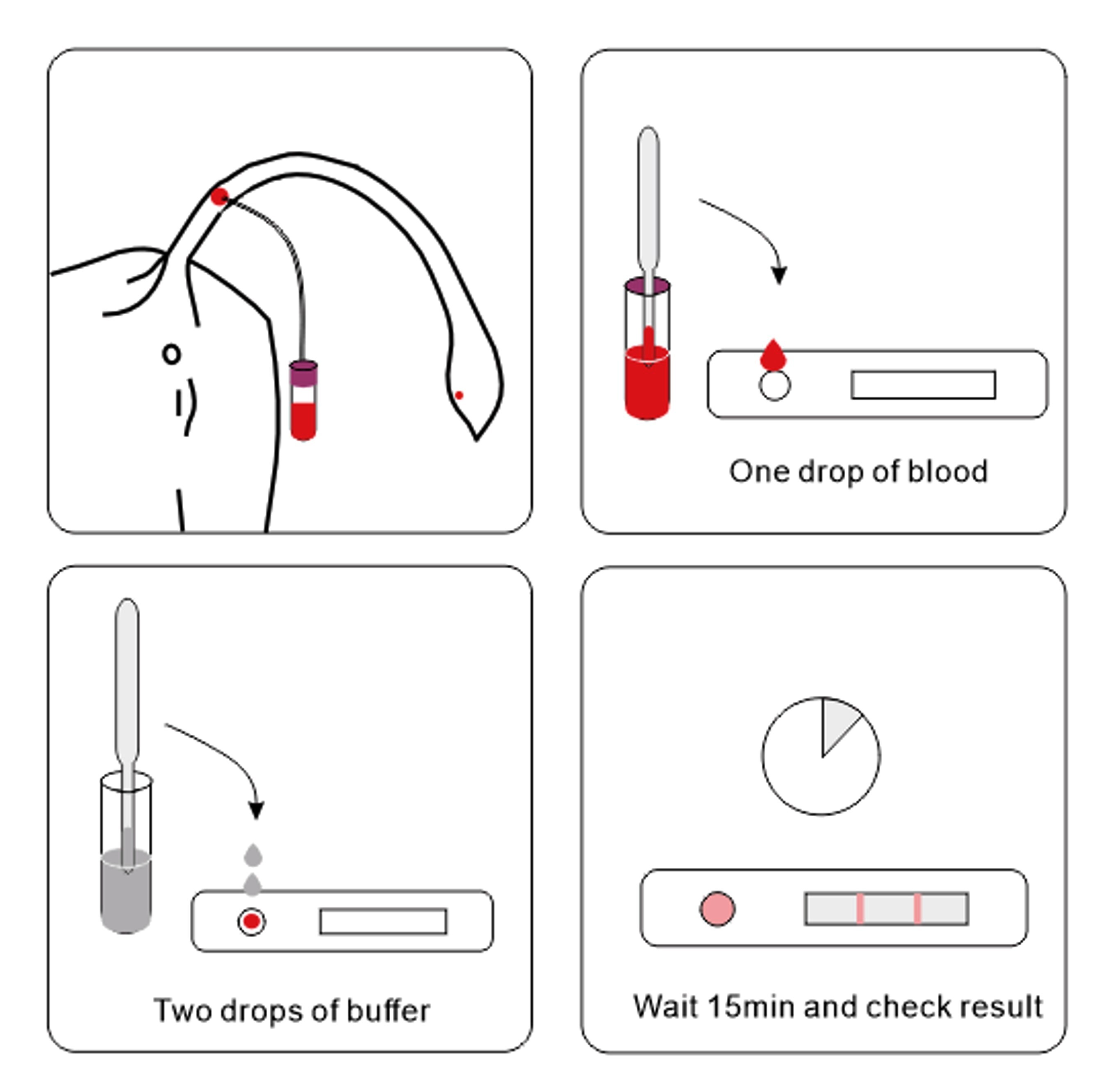 One drop of blood

Two drops of buffer

Wait 15min and check result