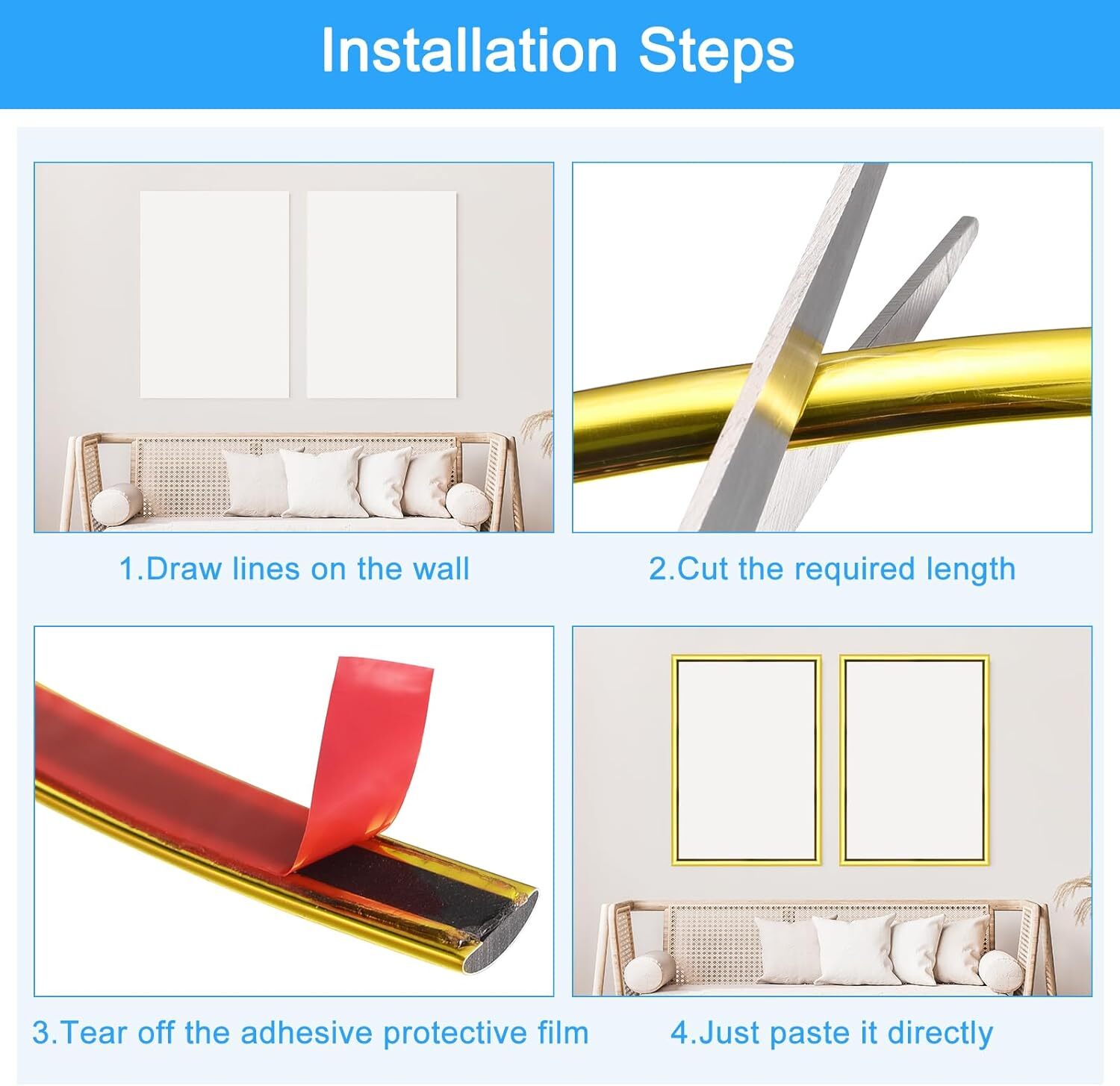 Installation Steps

1.Draw lines on the wall

2.Cut the required length

3.Tear off the adhesive protective film

4.Just paste it directly