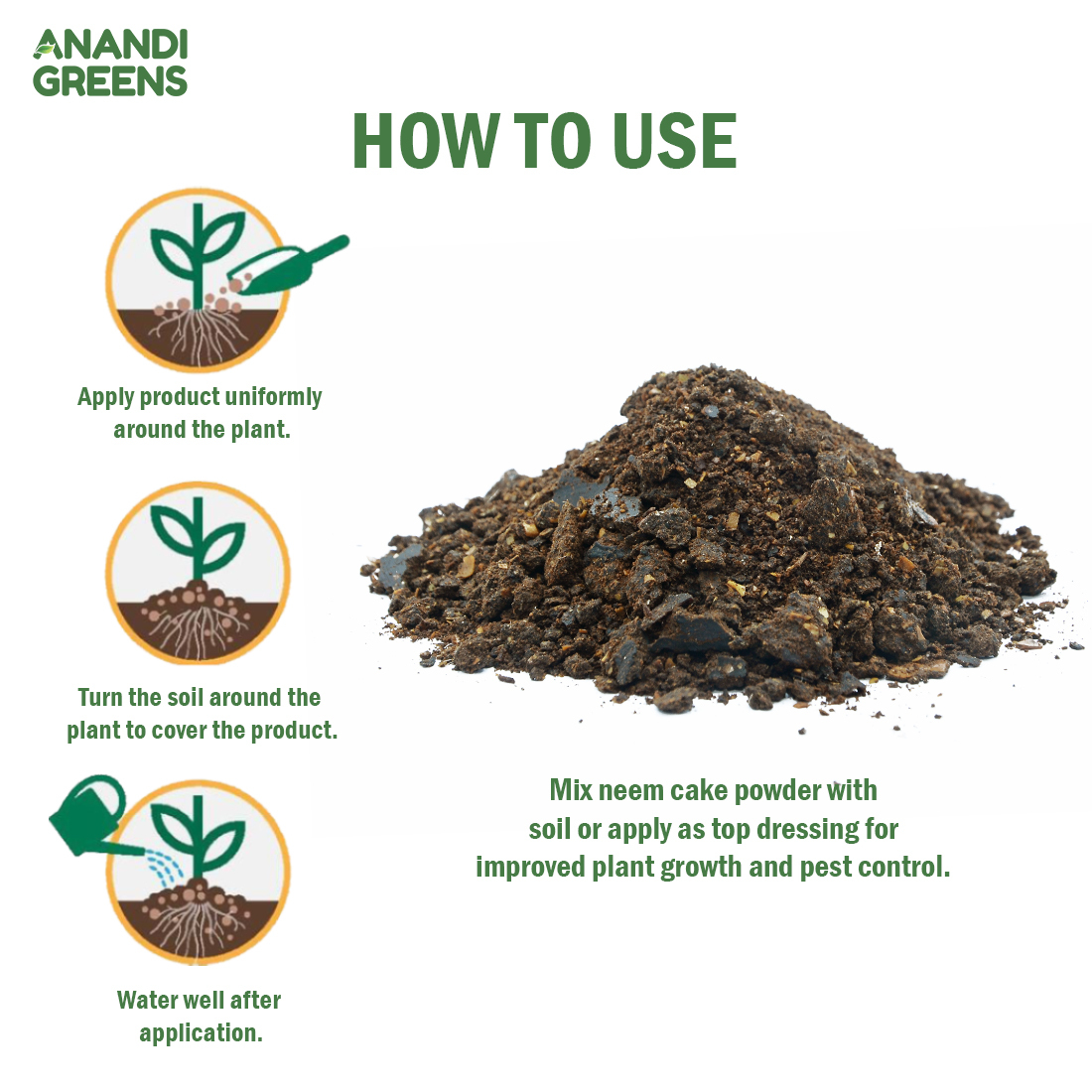 ANANDI GREENS

HOW TO USE

Apply product uniformly around the plant.

Turn the soil around the plant to cover the product.

Water well after application.

Mix neem cake powder with soil or apply as top dressing for improved plant growth and pest control.