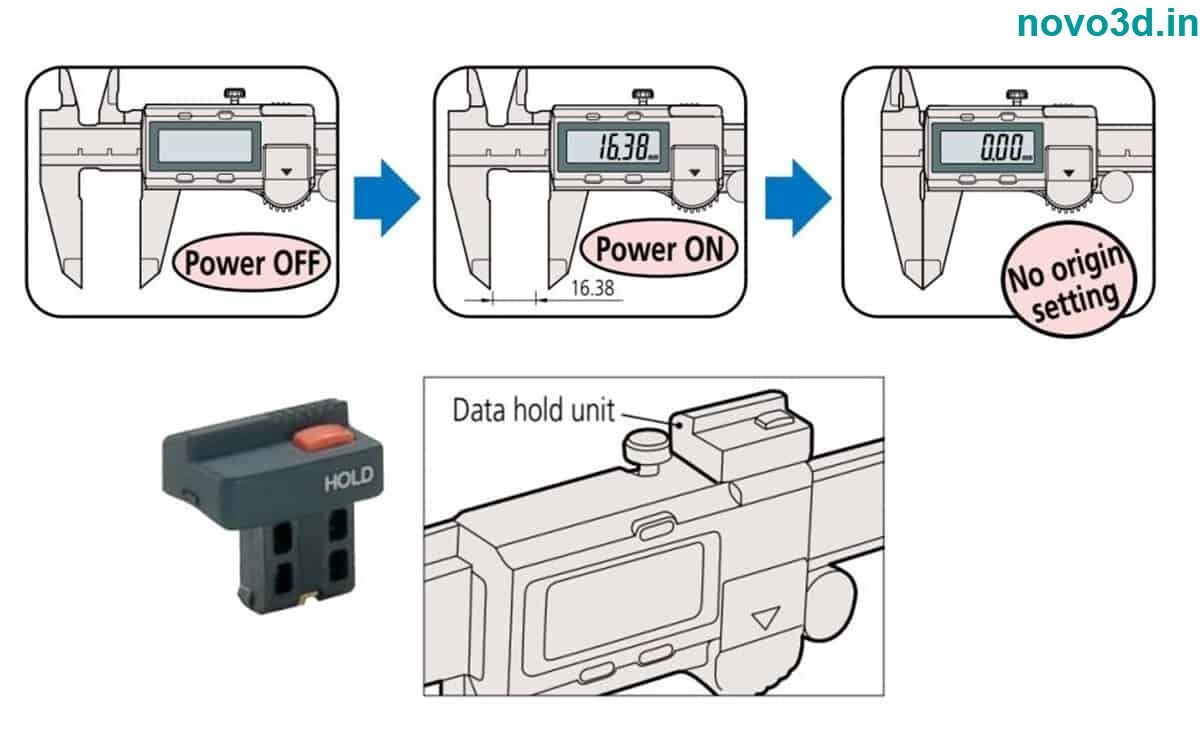 novo3d.in

Power OFF

16.38mm

Power ON

16.38

0.00mm

No origin setting

HOLD

Data hold unit