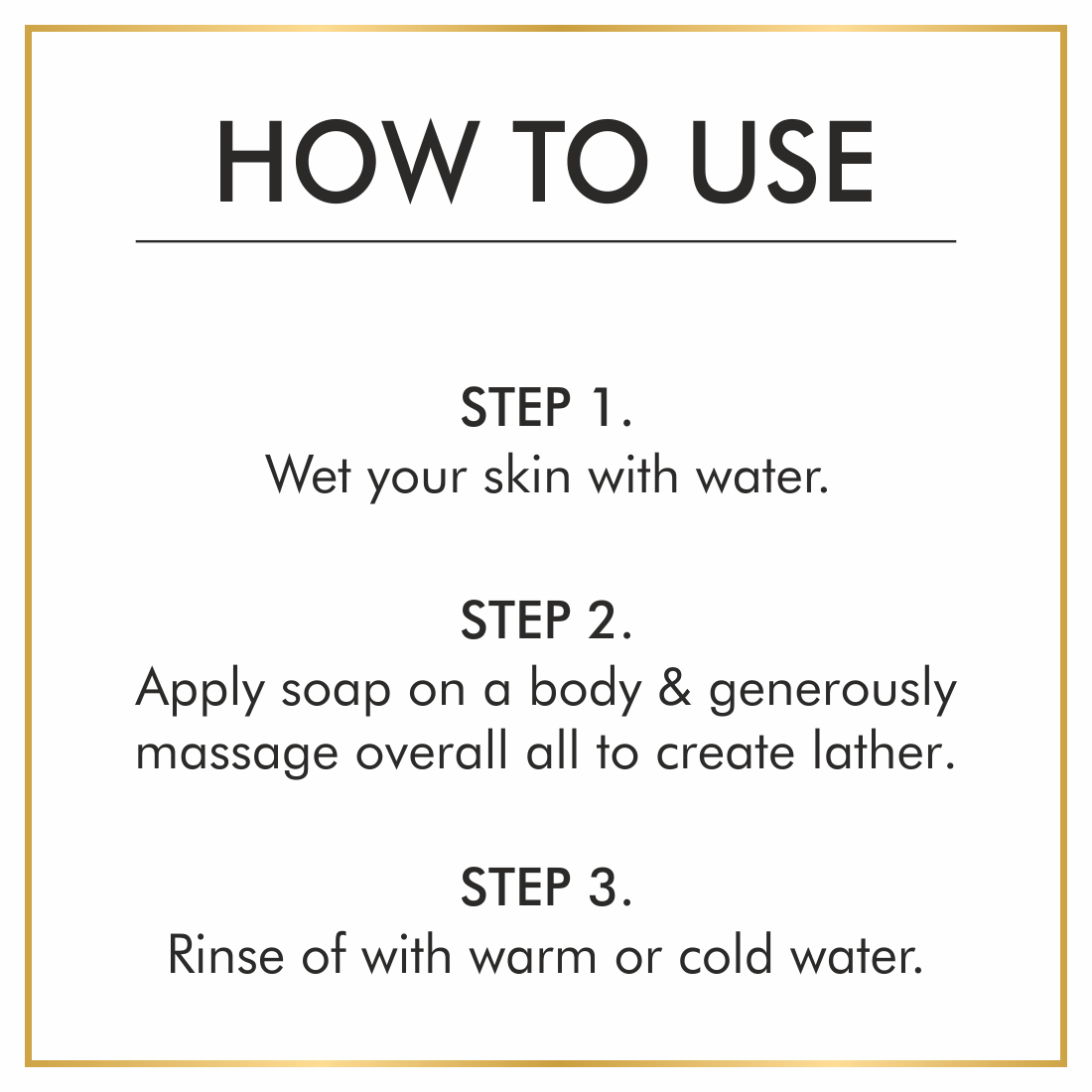 HOW TO USE

STEP 1.
Wet your skin with water.

STEP 2.
Apply soap on a body & generously massage overall all to create lather.

STEP 3.
Rinse of with warm or cold water.