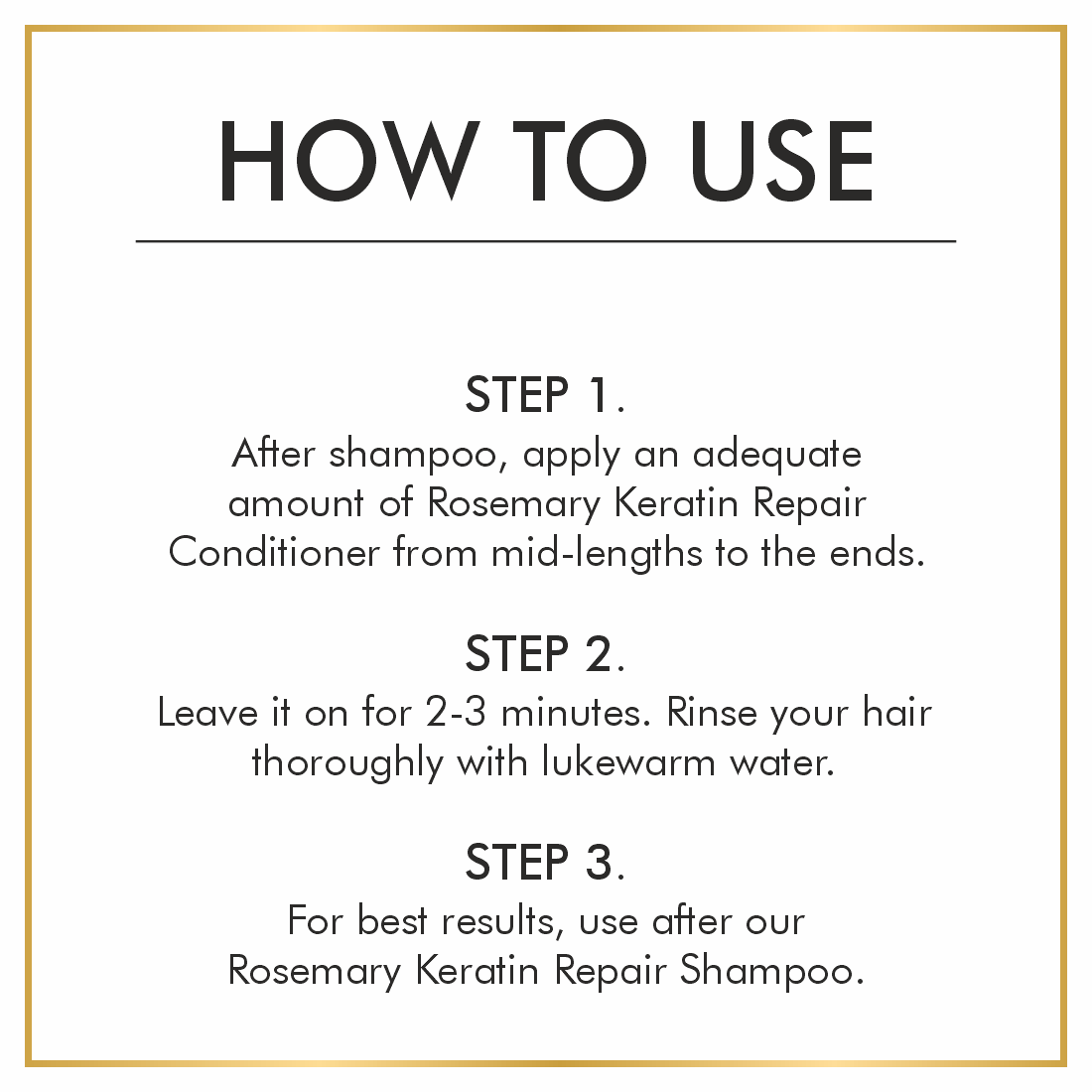 HOW TO USE

STEP 1.
After shampoo, apply an adequate amount of Rosemary Keratin Repair Conditioner from mid-lengths to the ends.

STEP 2.
Leave it on for 2-3 minutes. Rinse your hair thoroughly with lukewarm water.

STEP 3.
For best results, use after our Rosemary Keratin Repair Shampoo.