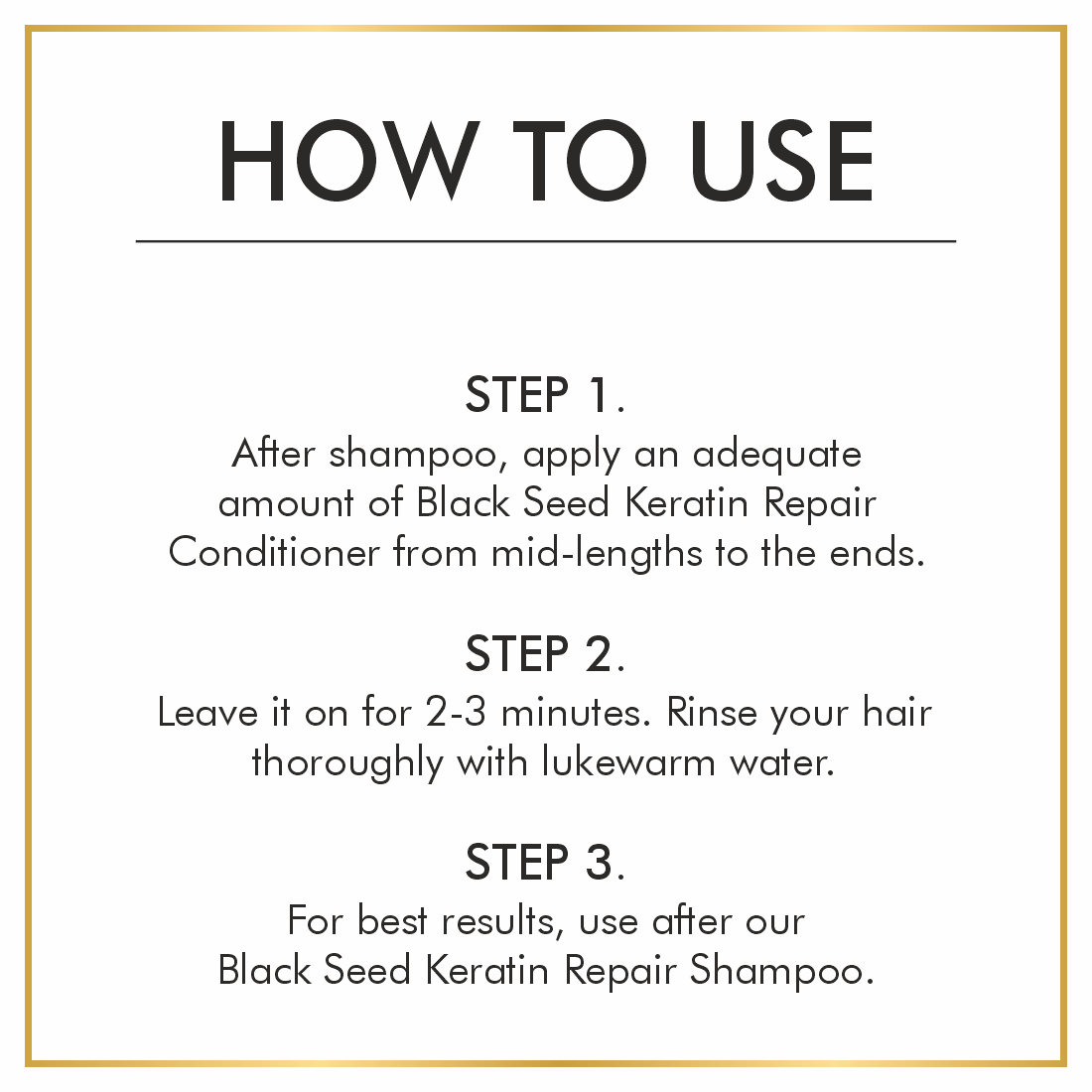 HOW TO USE

STEP 1.
After shampoo, apply an adequate amount of Black Seed Keratin Repair Conditioner from mid-lengths to the ends.

STEP 2.
Leave it on for 2-3 minutes. Rinse your hair thoroughly with lukewarm water.

STEP 3.
For best results, use after our Black Seed Keratin Repair Shampoo.