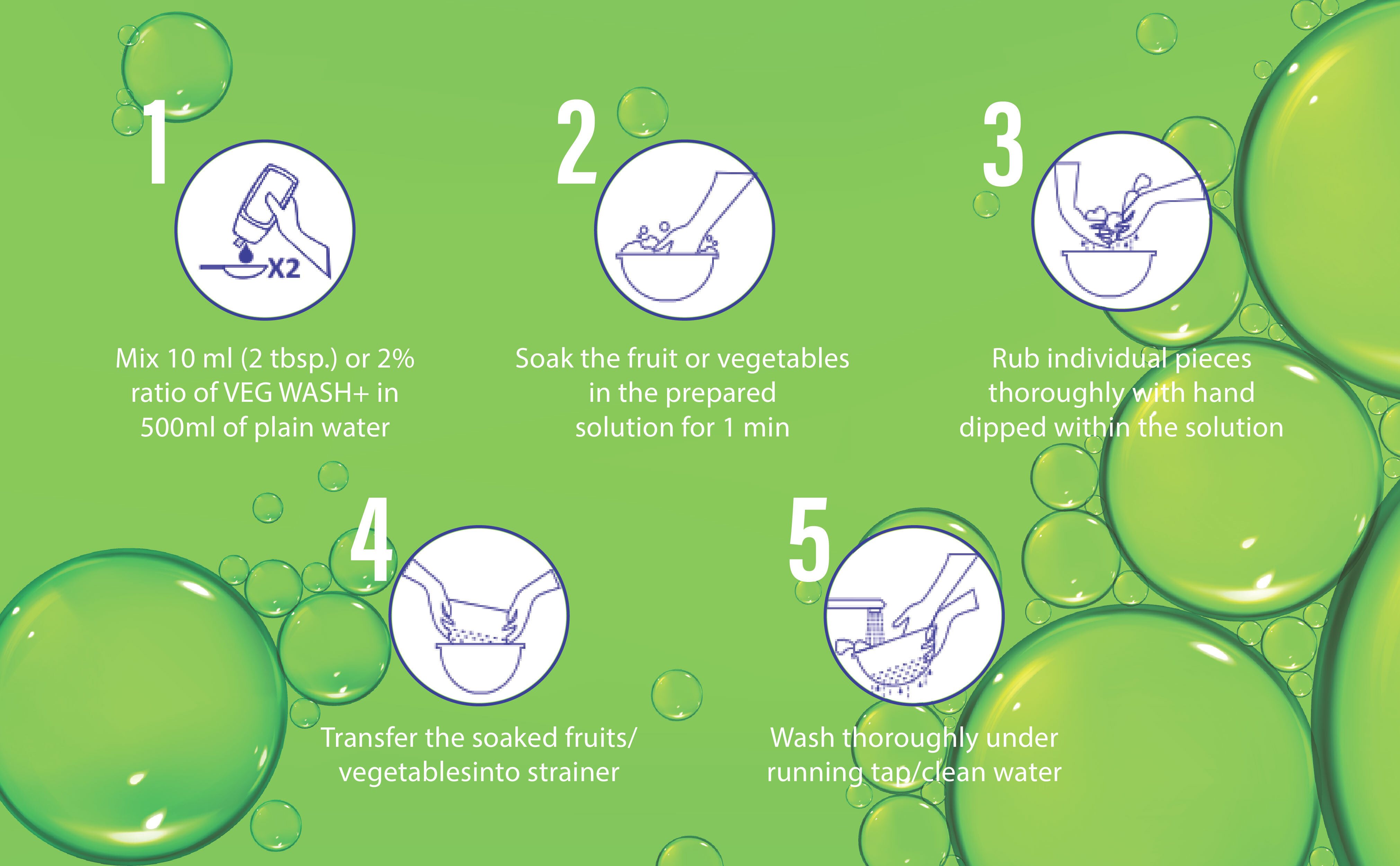 1

X2

Mix 10 ml (2 tbsp.) or 2% ratio of VEG WASH+ in 500ml of plain water

2

Soak the fruit or vegetables in the prepared solution for 1 min

3

Rub individual pieces thoroughly with hand dipped within the solution

4

Transfer the soaked fruits/ vegetablesinto strainer

5

Wash thoroughly under running tap/clean water