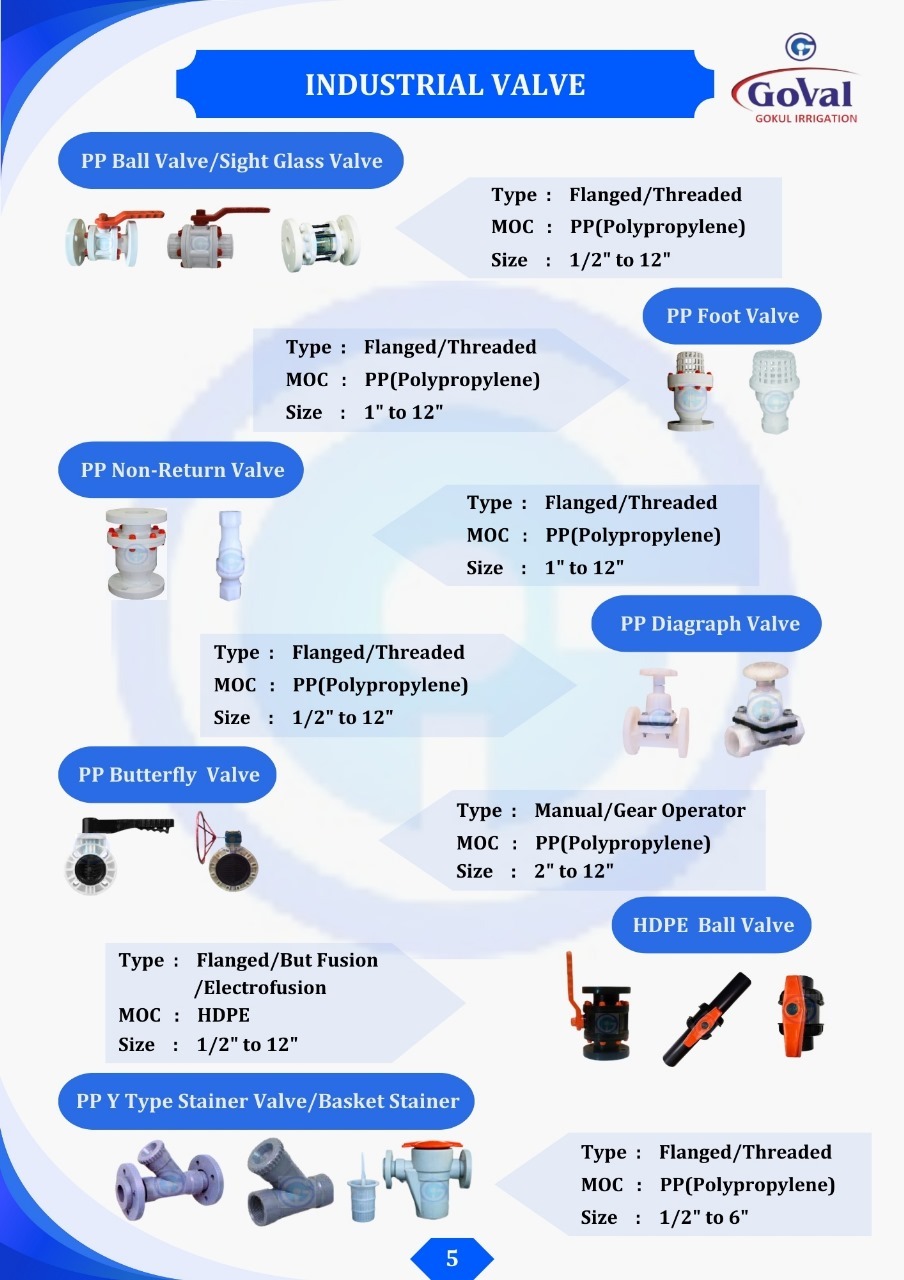 INDUSTRIAL VALVE

GoVal
GOKUL IRRIGATION

PP Ball Valve/Sight Glass Valve

Type : Flanged/Threaded
MOC : PP(Polypropylene)
Size : 1/2" to 12"

PP Foot Valve

Type : Flanged/Threaded
MOC : PP(Polypropylene)
Size : 1" to 12"

PP Non-Return Valve

Type : Flanged/Threaded
MOC : PP(Polypropylene)
Size : 1" to 12"

PP Diagraph Valve

Type : Flanged/Threaded
MOC : PP(Polypropylene)
Size : 1/2" to 12"

PP Butterfly Valve

Type : Manual/Gear Operator
MOC : PP(Polypropylene)
Size : 2" to 12"

HDPE Ball Valve

Type : Flanged/But Fusion /Electrofusion
MOC : HDPE
Size : 1/2" to 12"

PP Y Type Stainer Valve/Basket Stainer

Type : Flanged/Threaded
MOC : PP(Polypropylene)
Size : 1/2" to 6"

5