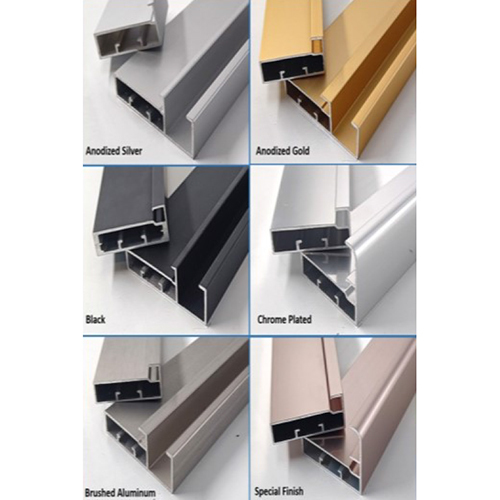 Anodized Silver

Anodized Gold

Black

Chrome Plated

Brushed Aluminum

Special Finish