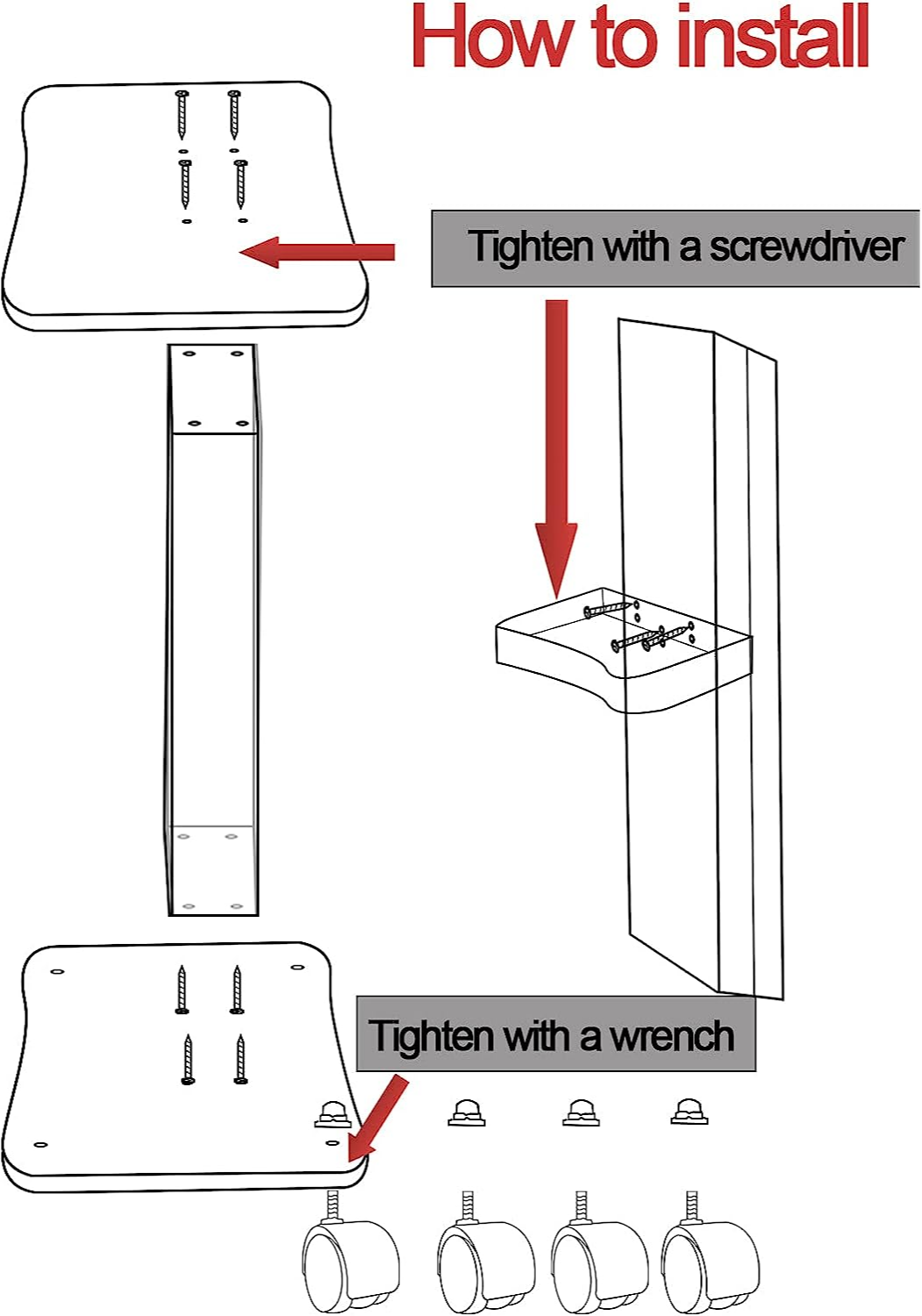 How to install

Tighten with a screwdriver

Tighten with a wrench