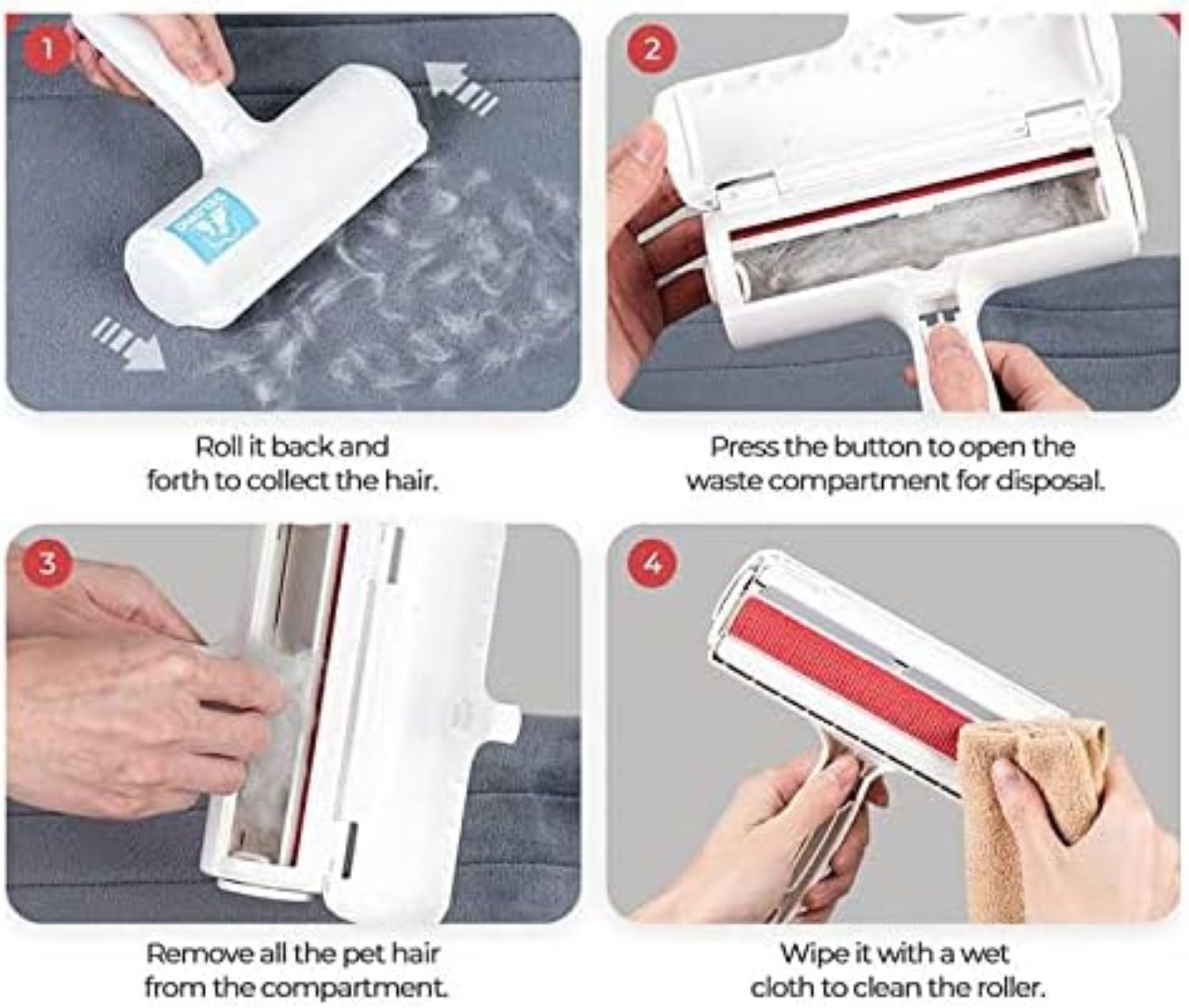 1

Roll it back and forth to collect the hair.

2

Press the button to open the waste compartment for disposal.

3

Remove all the pet hair from the compartment.

4

Wipe it with a wet cloth to clean the roller.