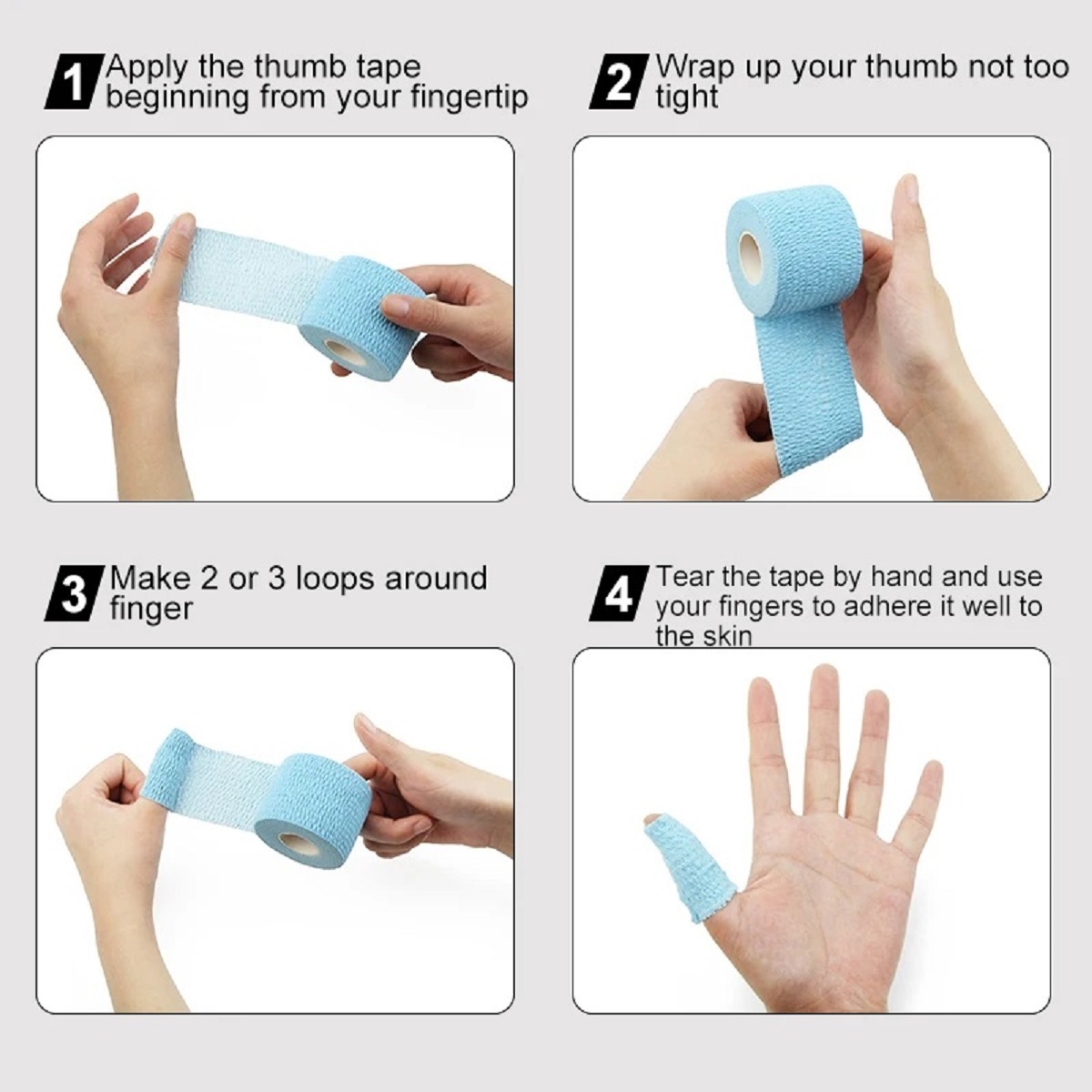 1 Apply the thumb tape beginning from your fingertip

2 Wrap up your thumb not too tight

3 Make 2 or 3 loops around finger

4 Tear the tape by hand and use your fingers to adhere it well to the skin