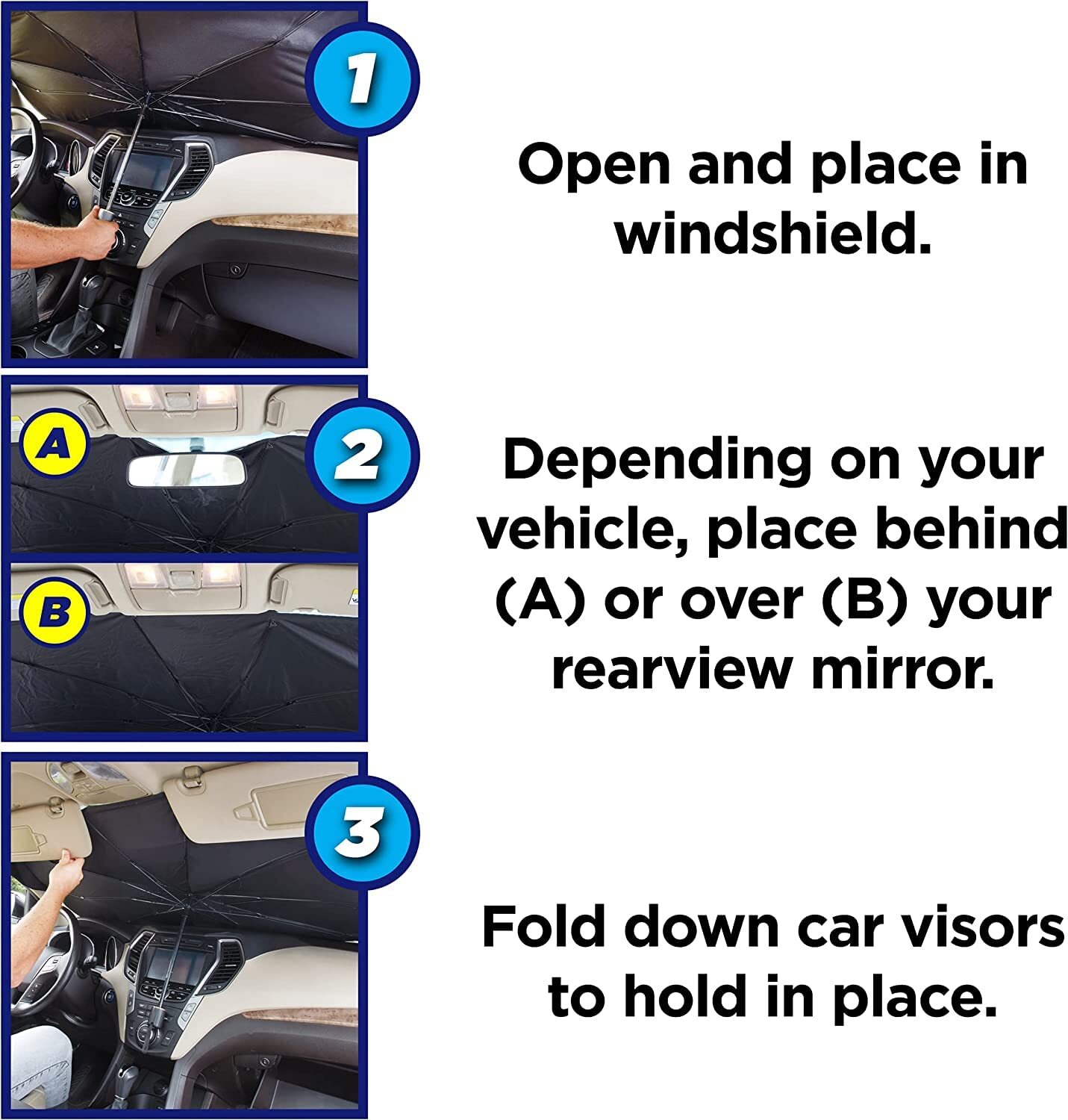 1

Open and place in windshield.

A

2

B

Depending on your vehicle, place behind (A) or over (B) your rearview mirror.

3

Fold down car visors to hold in place.