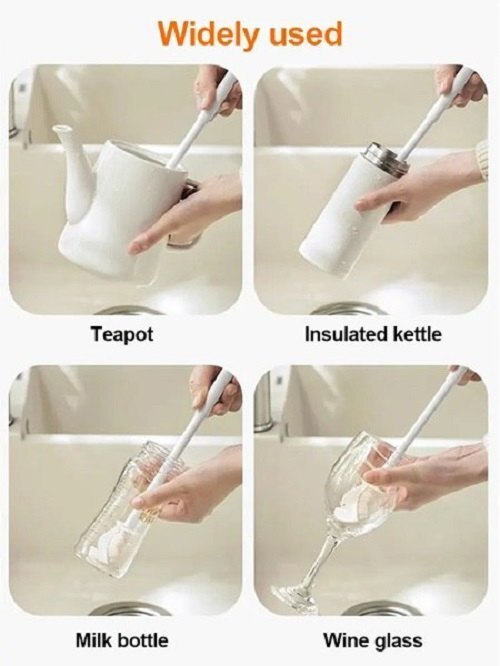 Widely used

Teapot

Insulated kettle

Milk bottle

Wine glass