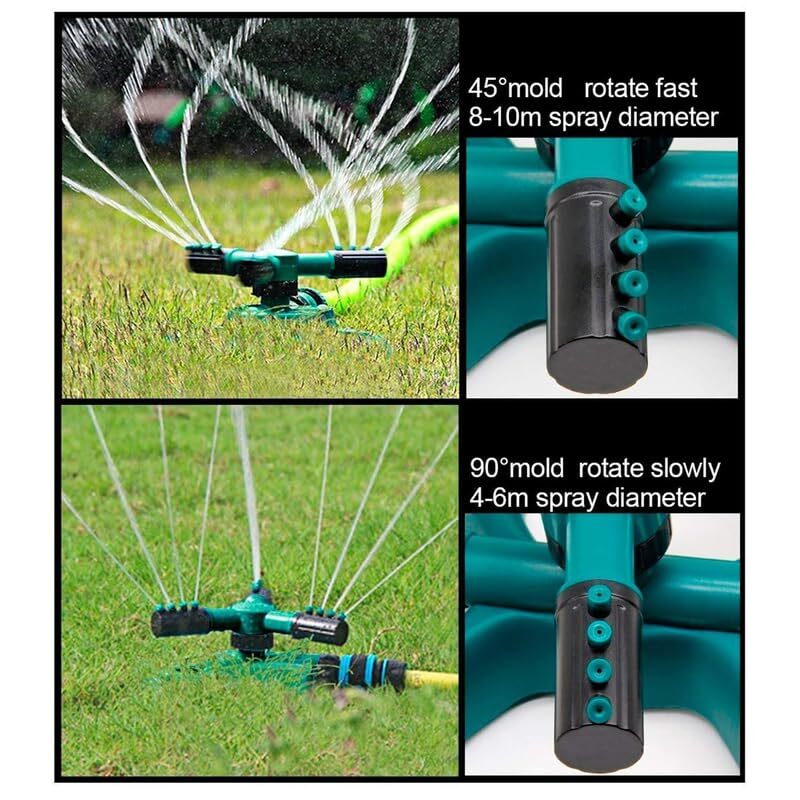 45°mold rotate fast
8-10m spray diameter

90°mold rotate slowly
4-6m spray diameter