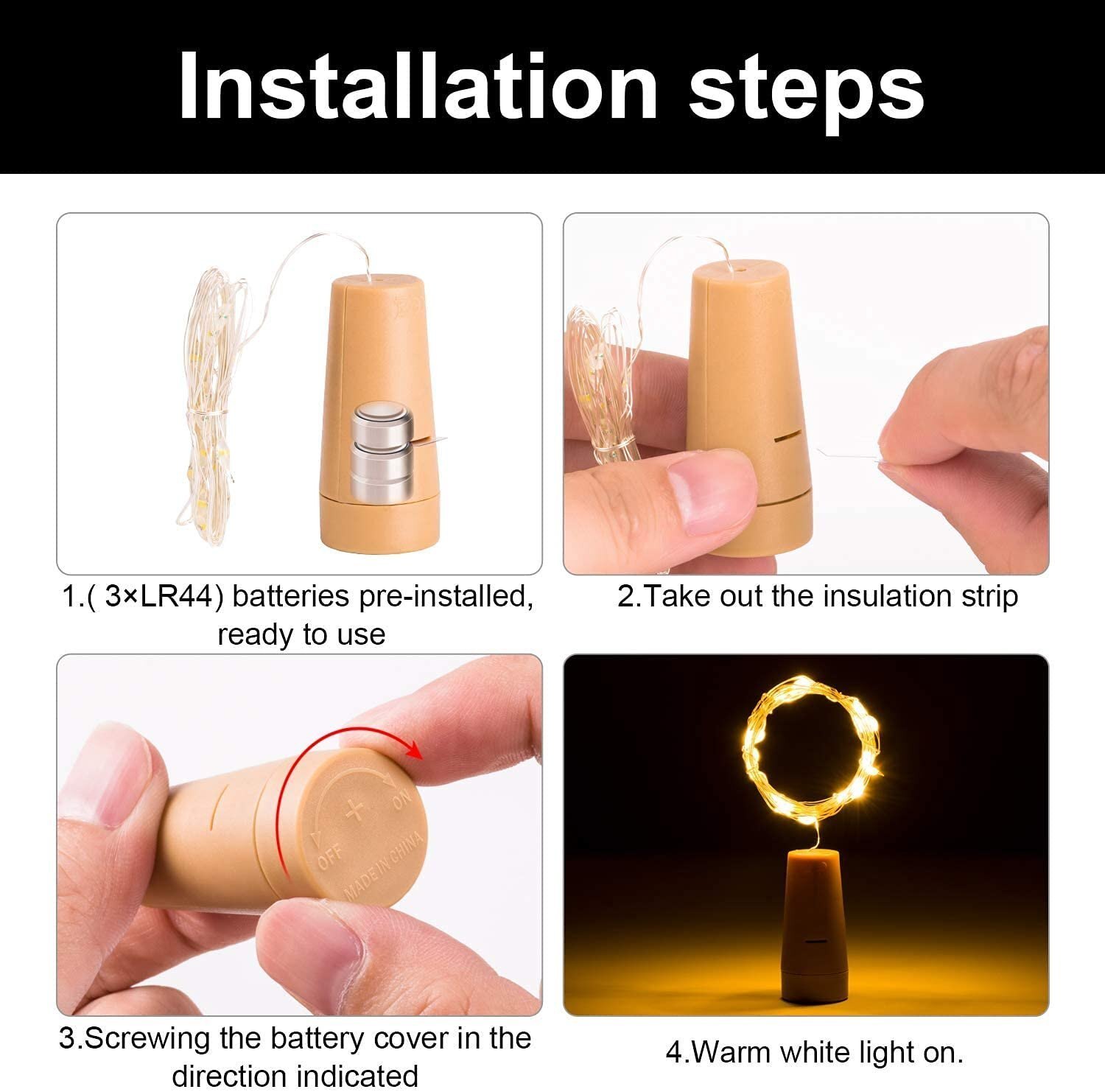 Installation steps

1.( 3×LR44) batteries pre-installed, ready to use

2.Take out the insulation strip

OFF + ON MADE IN CHINA

3.Screwing the battery cover in the direction indicated

4.Warm white light on.