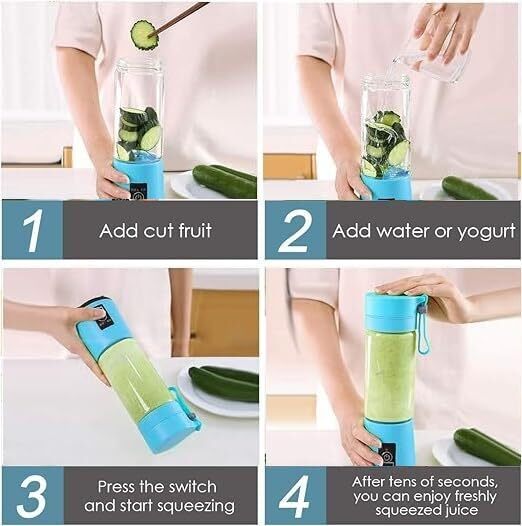 1
Add cut fruit

2
Add water or yogurt

3
Press the switch and start squeezing

4
After tens of seconds, you can enjoy freshly squeezed juice