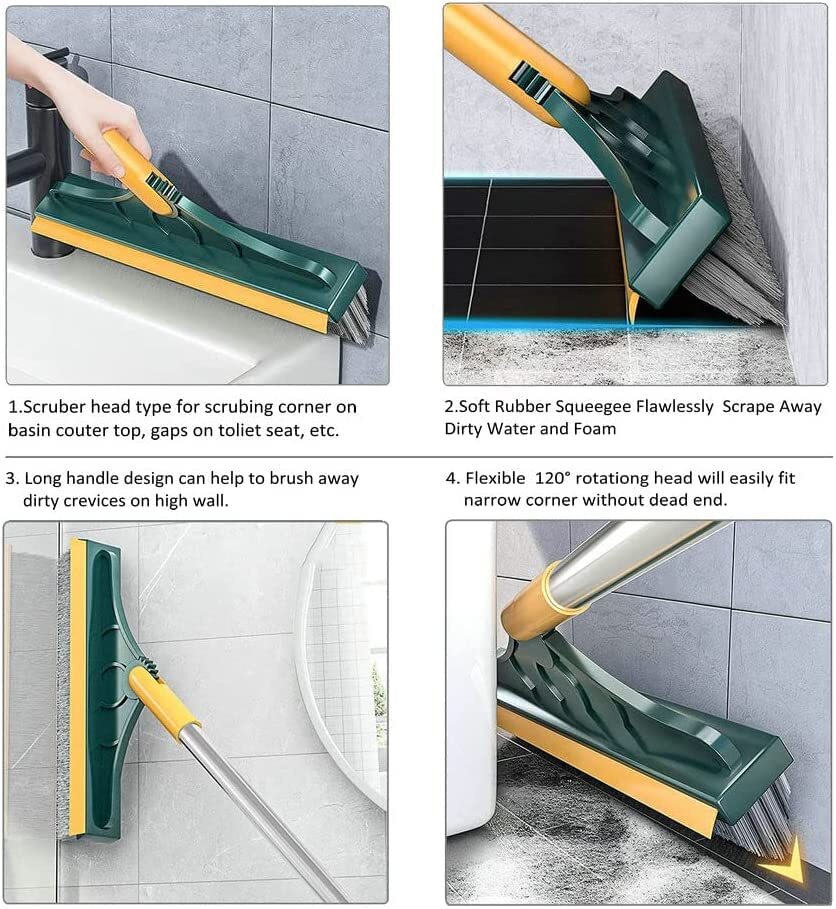 1.Scruber head type for scrubing corner on basin couter top, gaps on toliet seat, etc.

2.Soft Rubber Squeegee Flawlessly Scrape Away Dirty Water and Foam

3. Long handle design can help to brush away dirty crevices on high wall.

4. Flexible 120° rotationg head will easily fit narrow corner without dead end.